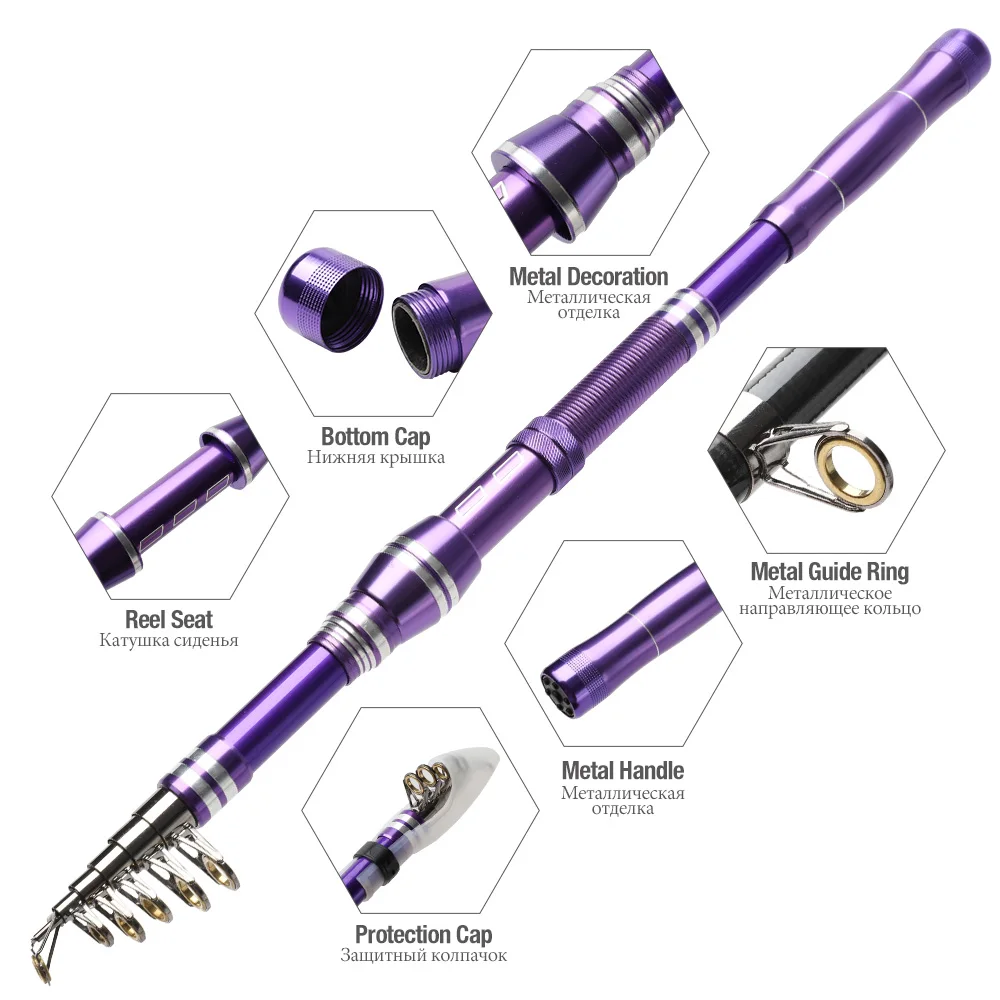 Metal Decoration
Металлическая отделка

Bottom Cap
Нижняя крышка

Reel Seat
Катушка сиденья

Metal Guide Ring
Металлическое направляющее кольцо

Metal Handle
Металлическая отделка

Protection Cap
Защитный колпачок