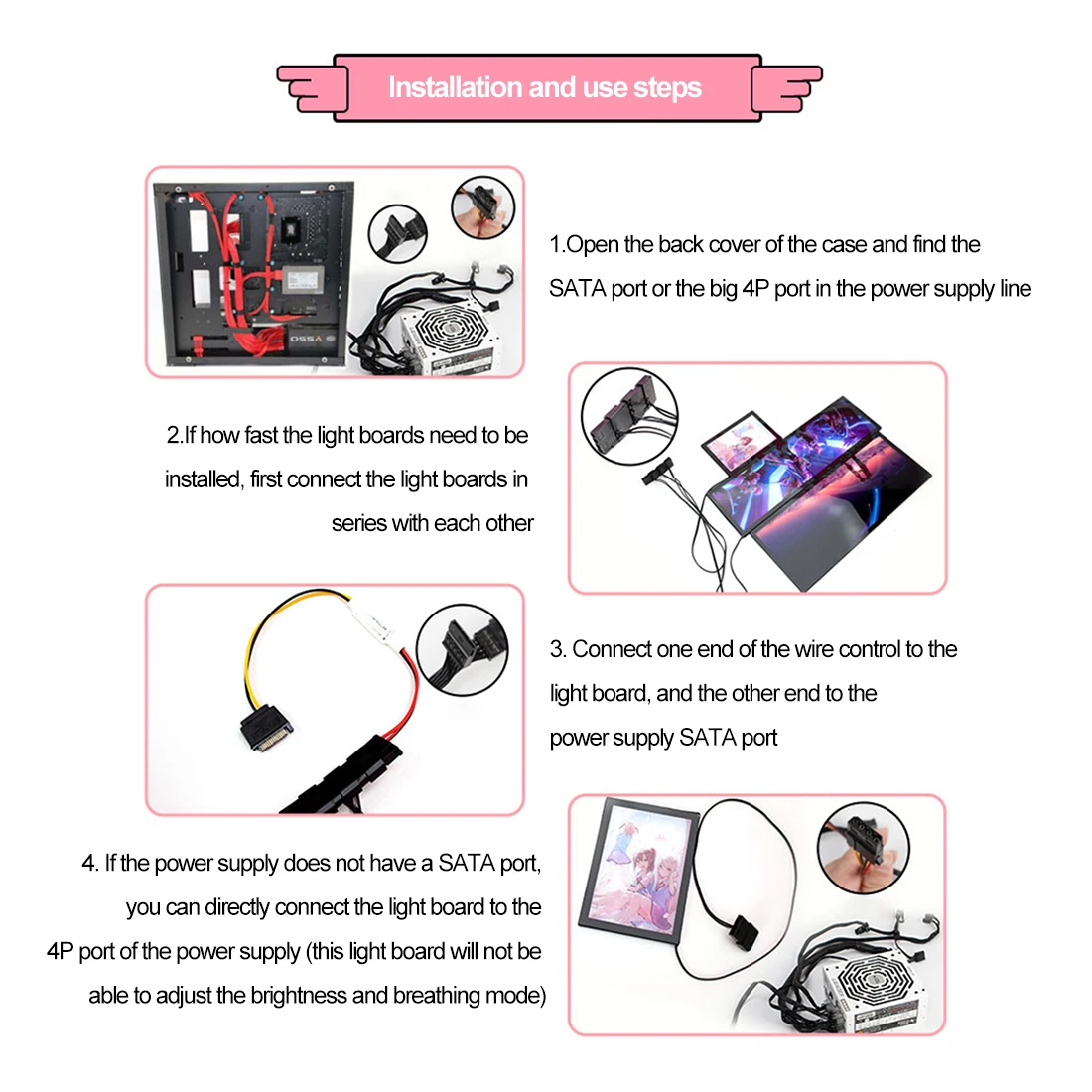 Installation and use steps

OSSA

1.Open the back cover of the case and find the SATA port or the big 4P port in the power supply line

2.If how fast the light boards need to be installed, first connect the light boards in series with each other

3. Connect one end of the wire control to the light board, and the other end to the power supply SATA port

4. If the power supply does not have a SATA port, you can directly connect the light board to the 4P port of the power supply (this light board will not be able to adjust the brightness and breathing mode)