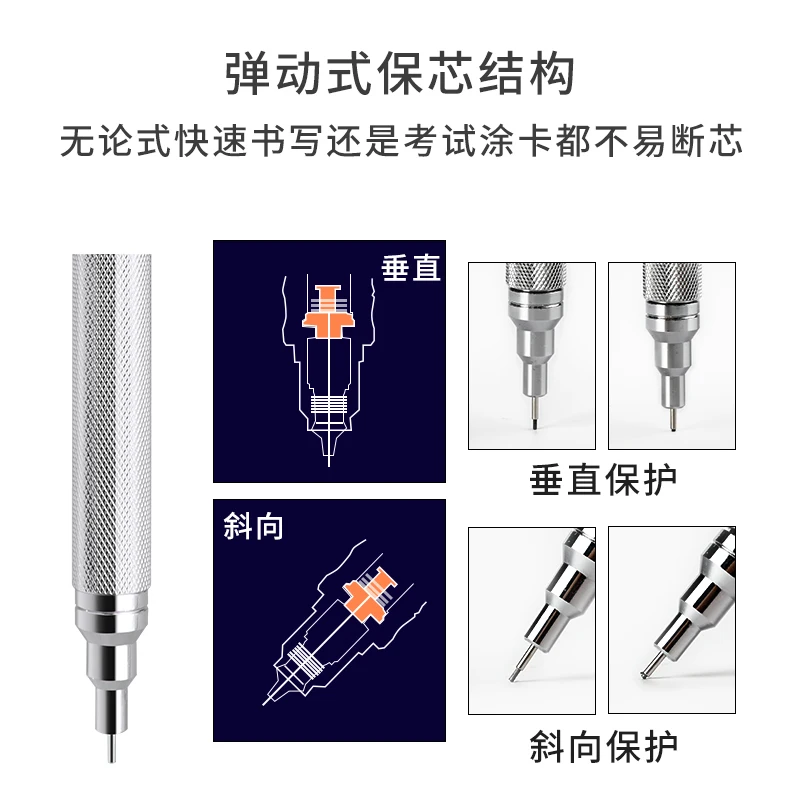 弹动式保芯结构

无论式快速书写还是考试涂卡都不易断芯

垂直

垂直保护

斜向

斜向保护