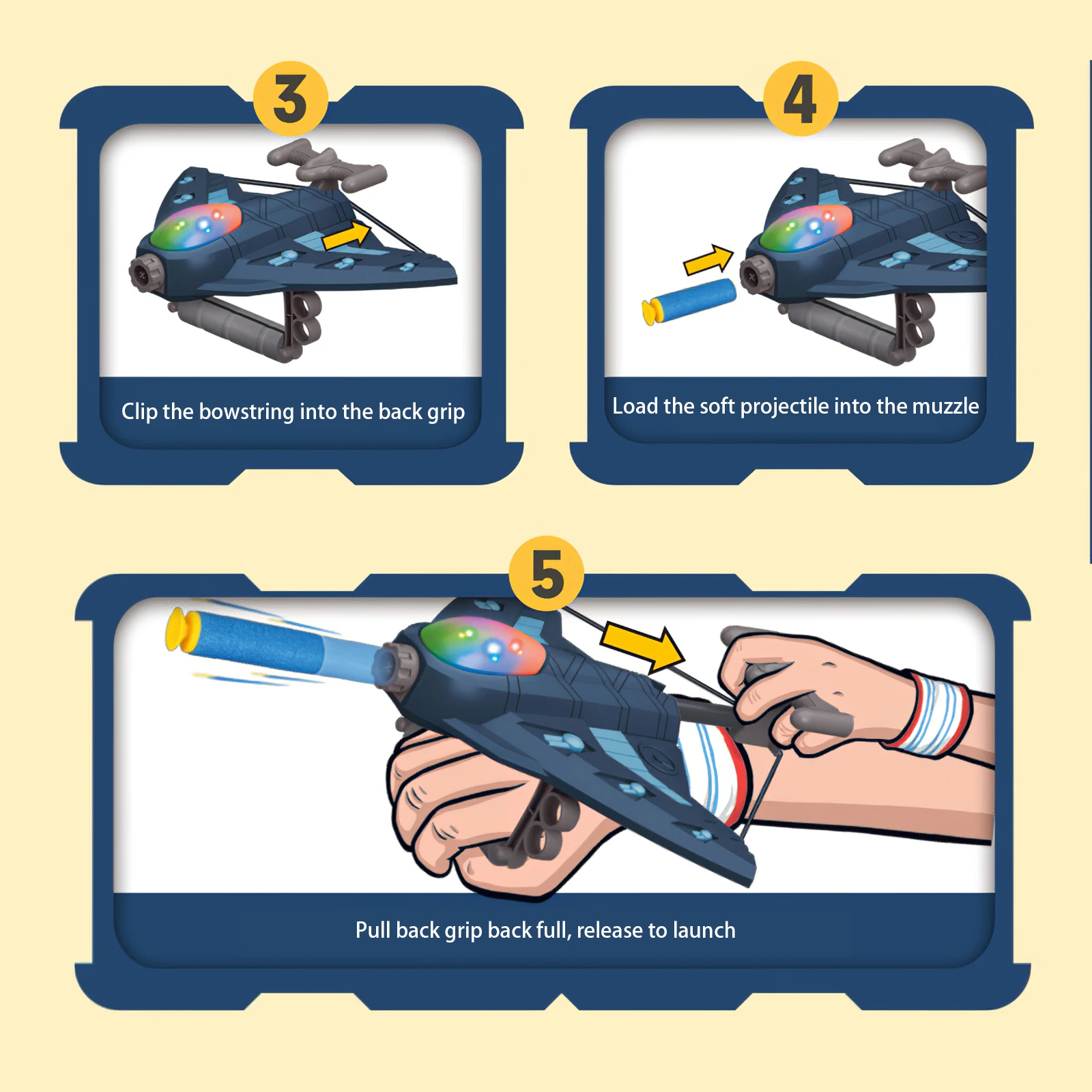 3

Clip the bowstring into the back grip

4

Load the soft projectile into the muzzle

5

Pull back grip back full, release to launch