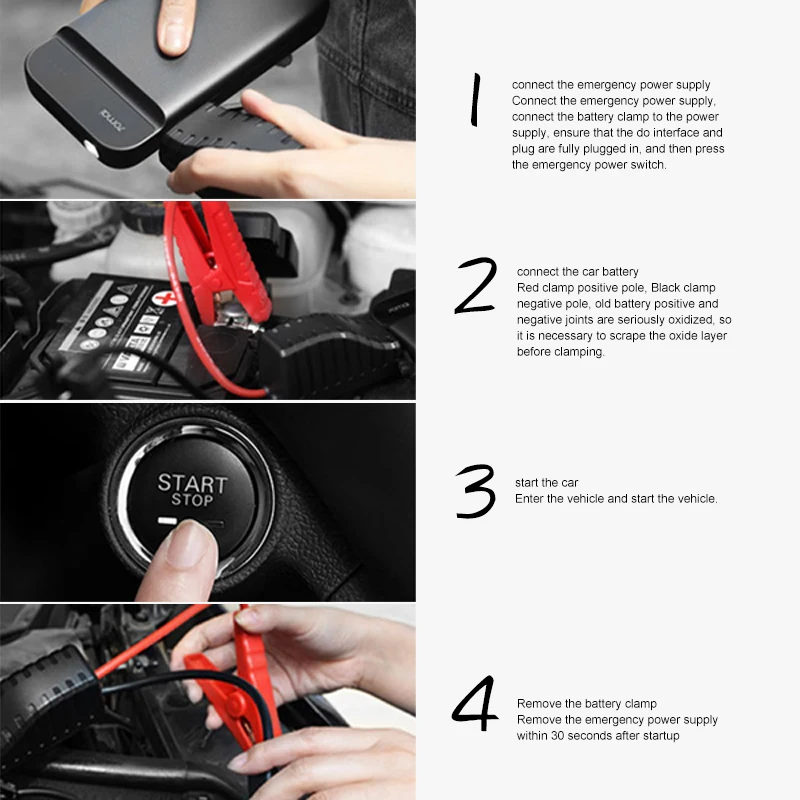 70mai

1
connect the emergency power supply
Connect the emergency power supply, connect the battery clamp to the power supply, ensure that the do interface and plug are fully plugged in, and then press the emergency power switch.

2
connect the car battery
Red clamp positive pole, Black clamp negative pole, old battery positive and negative joints are seriously oxidized, so it is necessary to scrape the oxide layer before clamping.

START
STOP

3
start the car
Enter the vehicle and start the vehicle.

4
Remove the battery clamp
Remove the emergency power supply within 30 seconds after startup