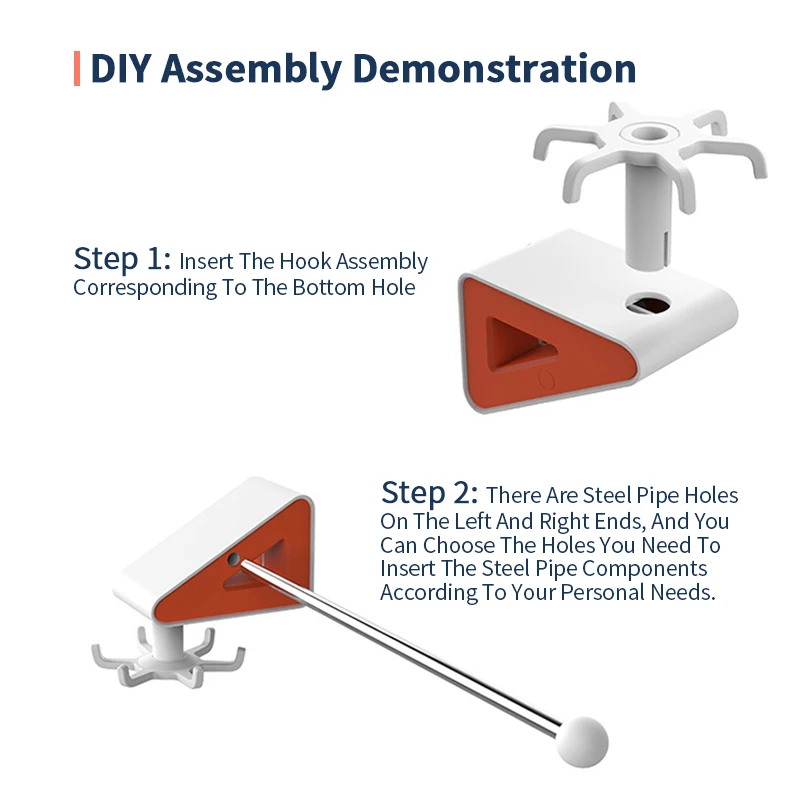 DIY Assembly Demonstration

Step 1: Insert The Hook Assembly Corresponding To The Bottom Hole

Step 2: There Are Steel Pipe Holes On The Left And Right Ends, And You Can Choose The Holes You Need To Insert The Steel Pipe Components According To Your Personal Needs.