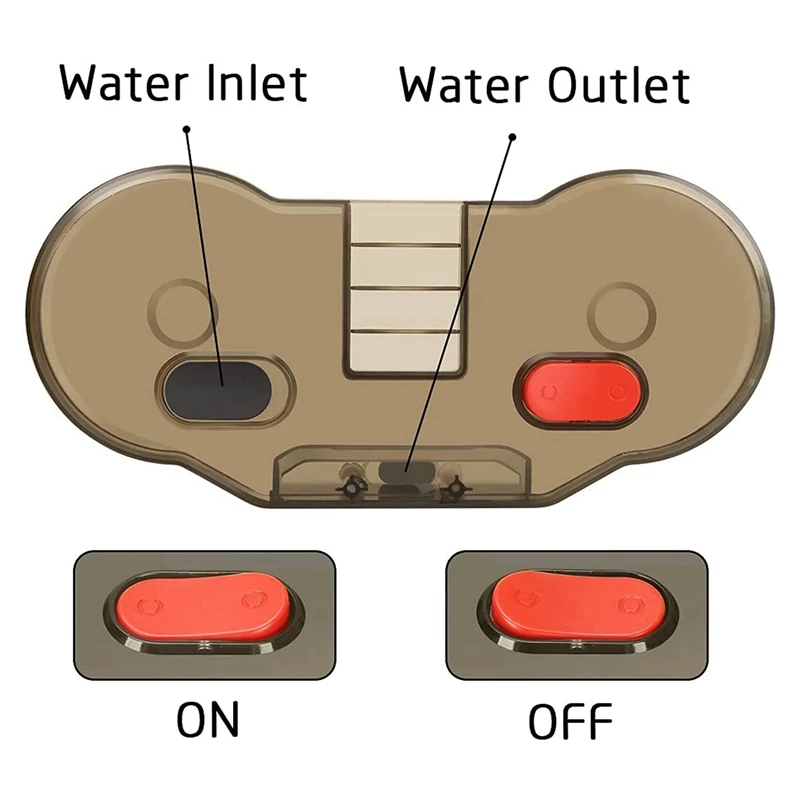 Water Inlet
Water Outlet

ON
OFF