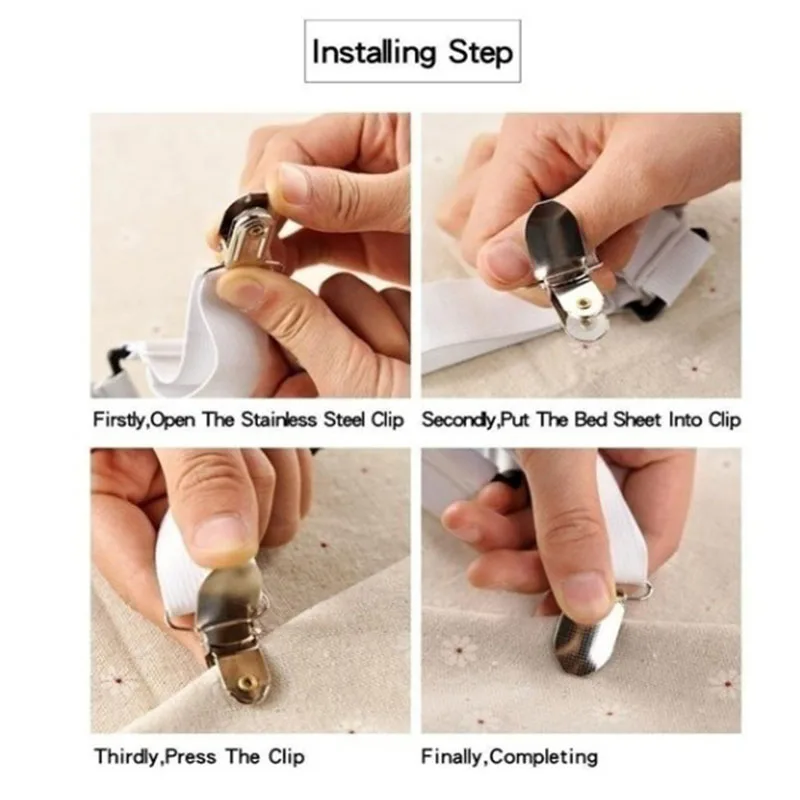 Installing Step

Firstly,Open The Stainless Steel Clip

Secondly,Put The Bed Sheet Into Clip

Thirdly,Press The Clip

Finally,Completing