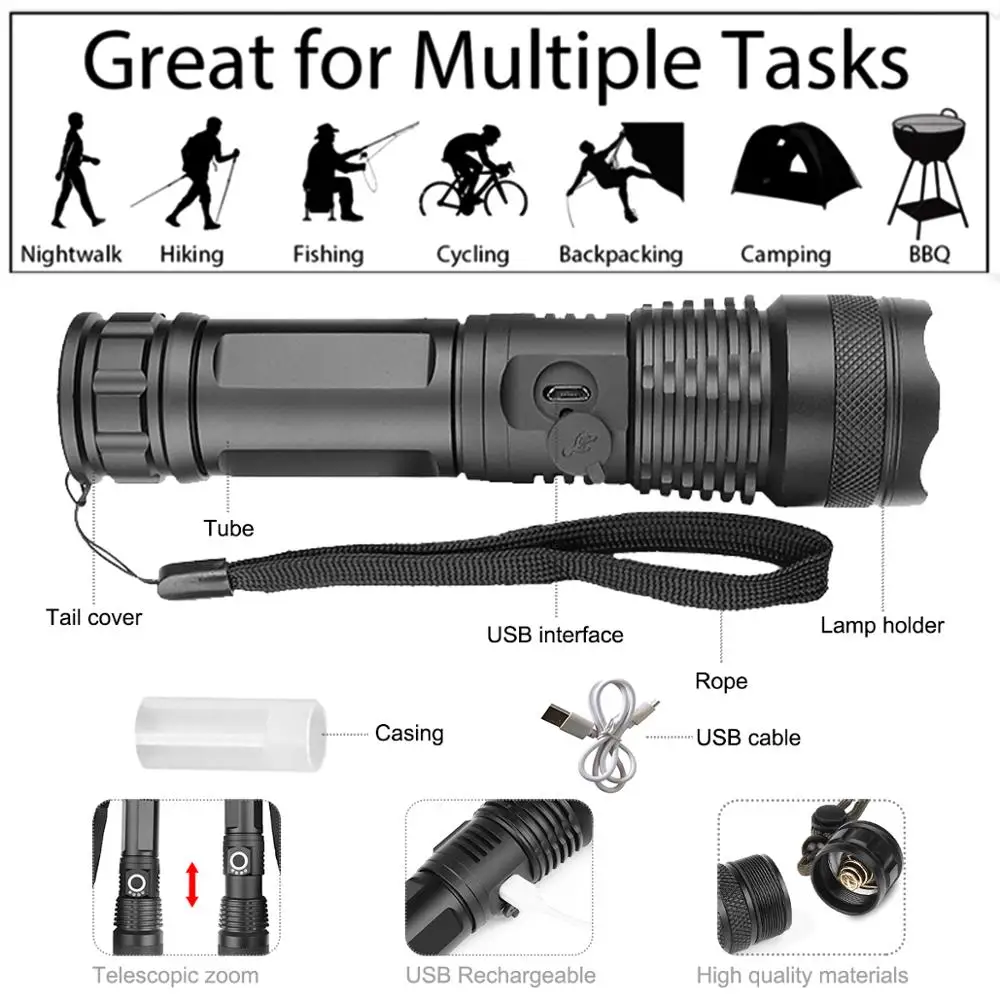 Great for Multiple Tasks

Nightwalk Hiking Fishing Cycling Backpacking Camping BBQ

Tube

Tail cover

USB interface

Lamp holder

Rope

Casing

USB cable

Telescopic zoom

USB Rechargeable

High quality materials