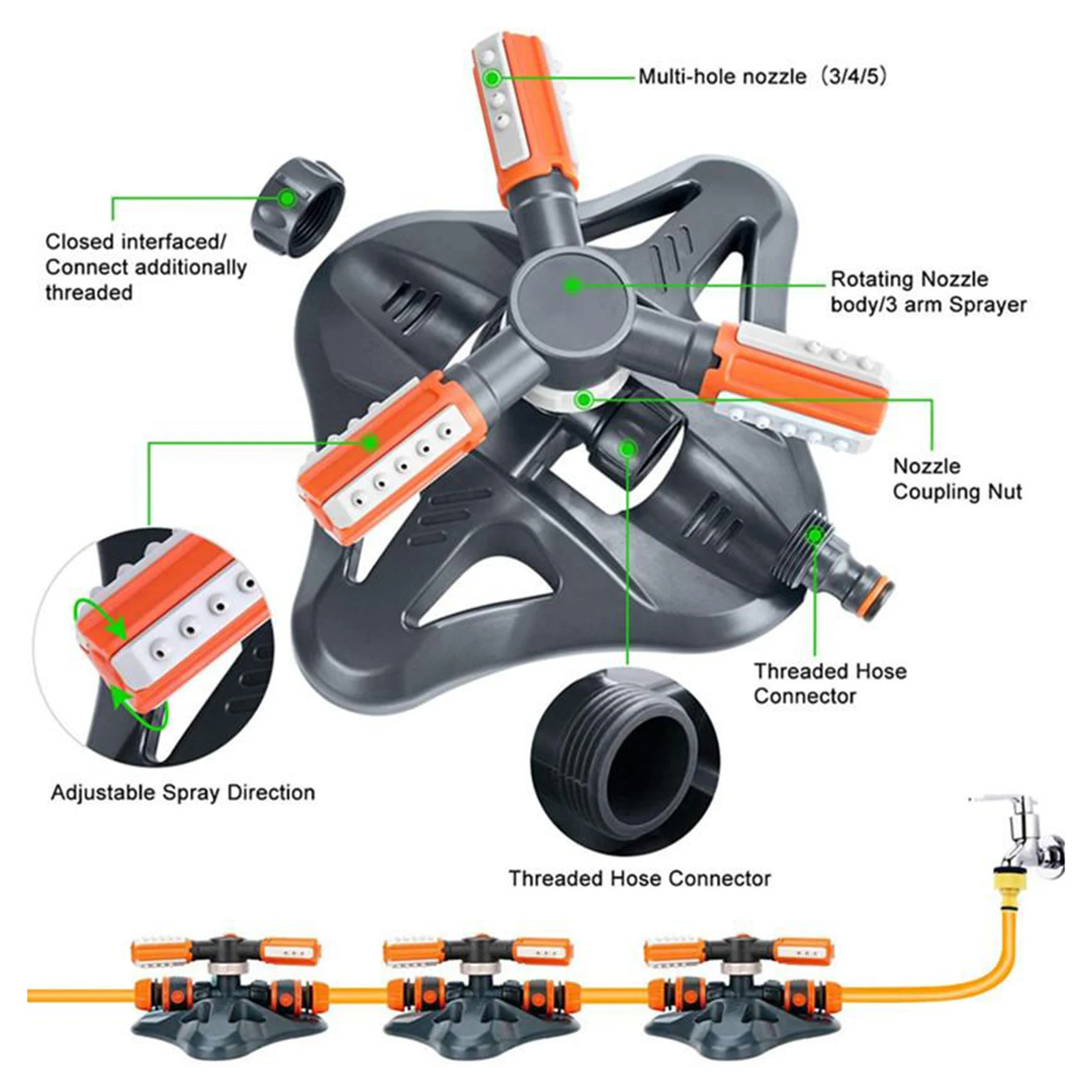 Multi-hole nozzle（3/4/5）

Closed interfaced/ Connect additionally threaded

Rotating Nozzle body/3 arm Sprayer

Nozzle Coupling Nut

Threaded Hose Connector

Adjustable Spray Direction

Threaded Hose Connector