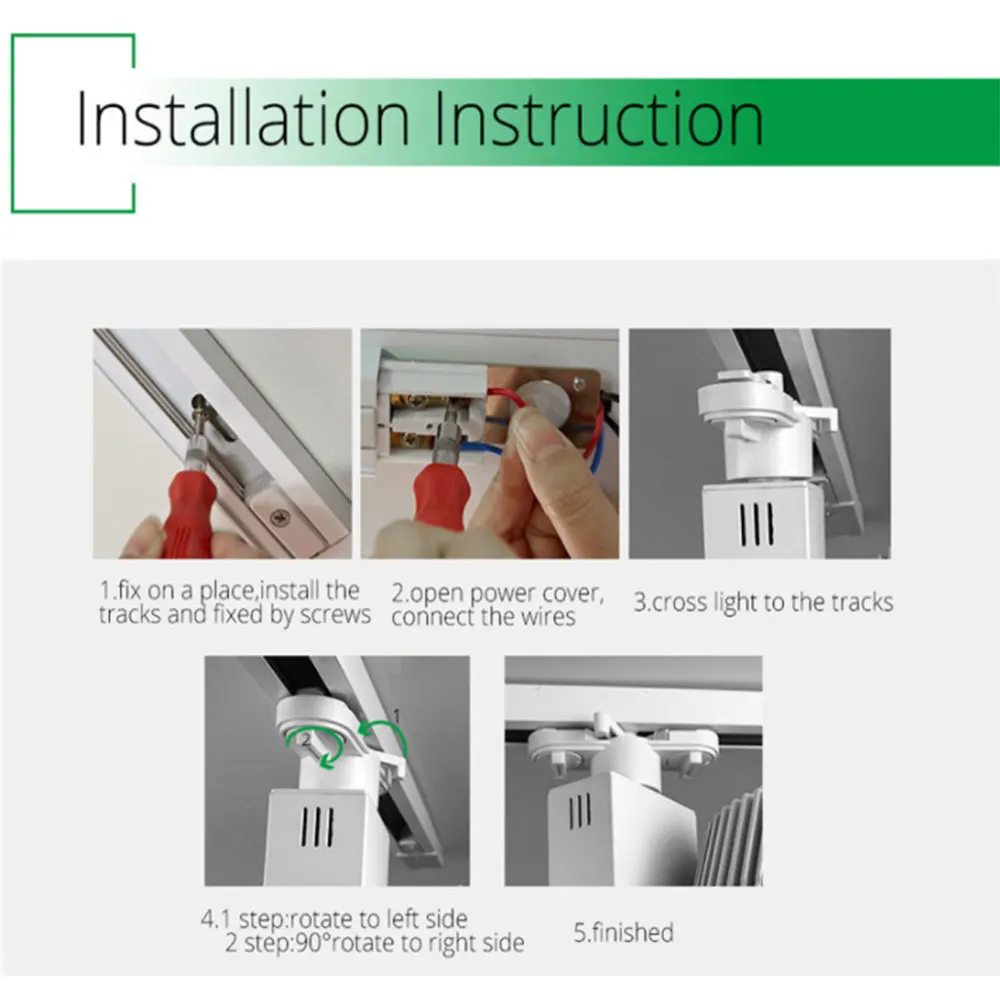 Installation Instruction

1.fix on a place,install the tracks and fixed by screws

2.open power cover, connect the wires

3.cross light to the tracks

1

2

4.1 step:rotate to left side
2 step:90°rotate to right side

5.finished