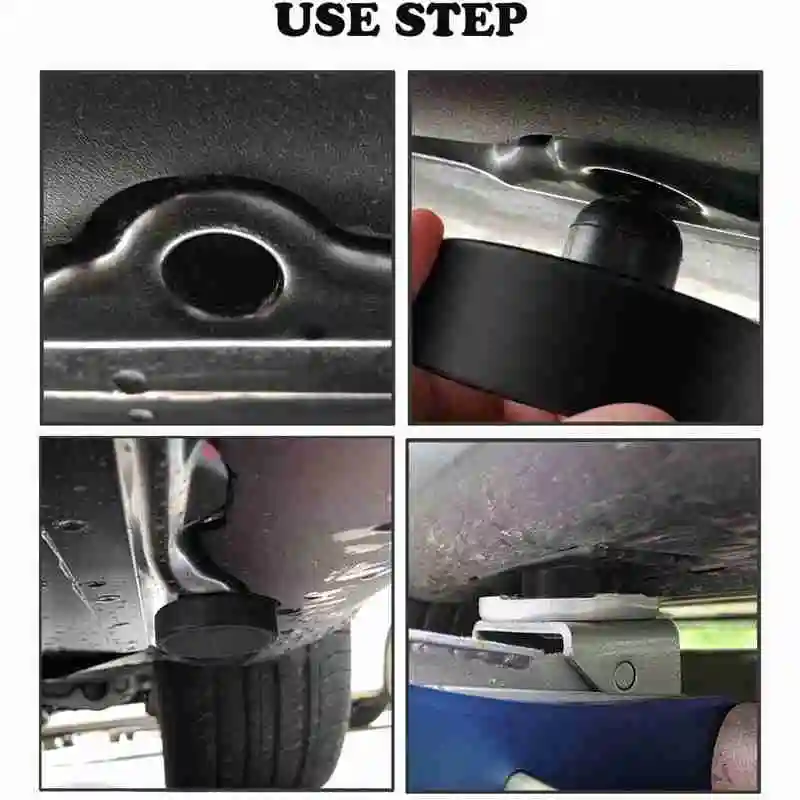 USE STEP