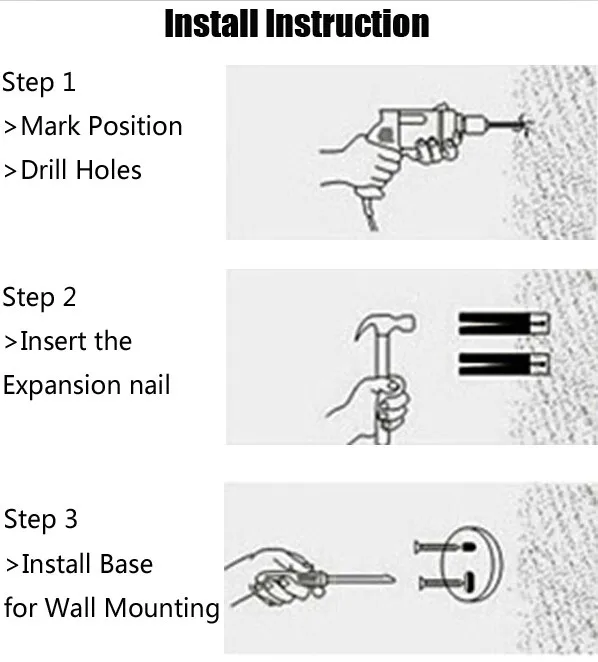 Install Instruction

Step 1
>Mark Position
>Drill Holes

Step 2
>Insert the
Expansion nail

Step 3
>Install Base
for Wall Mounting