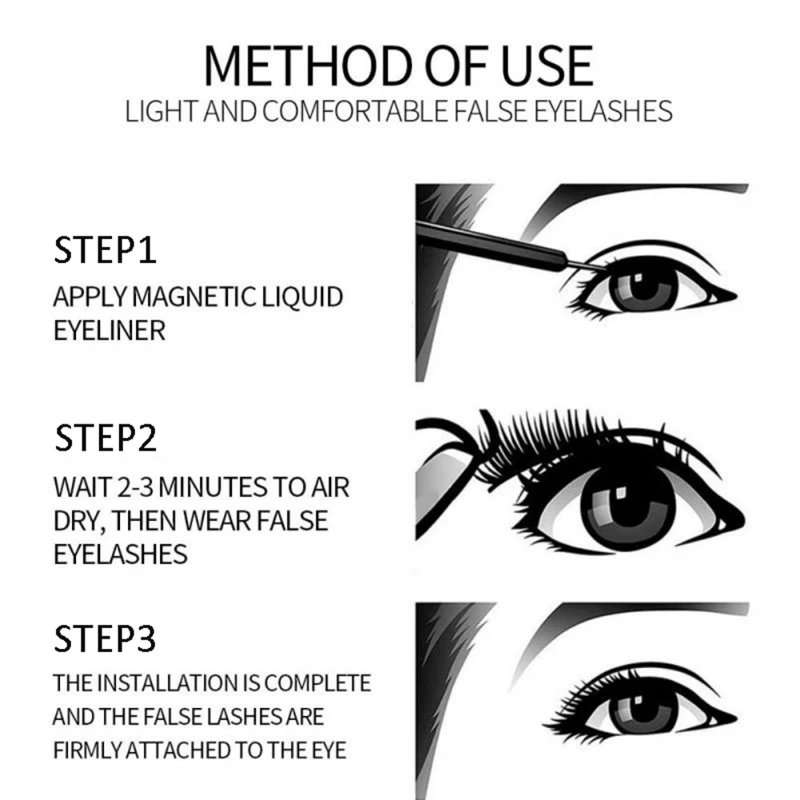 METHOD OF USE
LIGHT AND COMFORTABLE FALSE EYELASHES

STEP1
APPLY MAGNETIC LIQUID EYELINER

STEP2
WAIT 2-3 MINUTES TO AIR DRY, THEN WEAR FALSE EYELASHES

STEP3
THE INSTALLATION IS COMPLETE AND THE FALSE LASHES ARE FIRMLY ATTACHED TO THE EYE