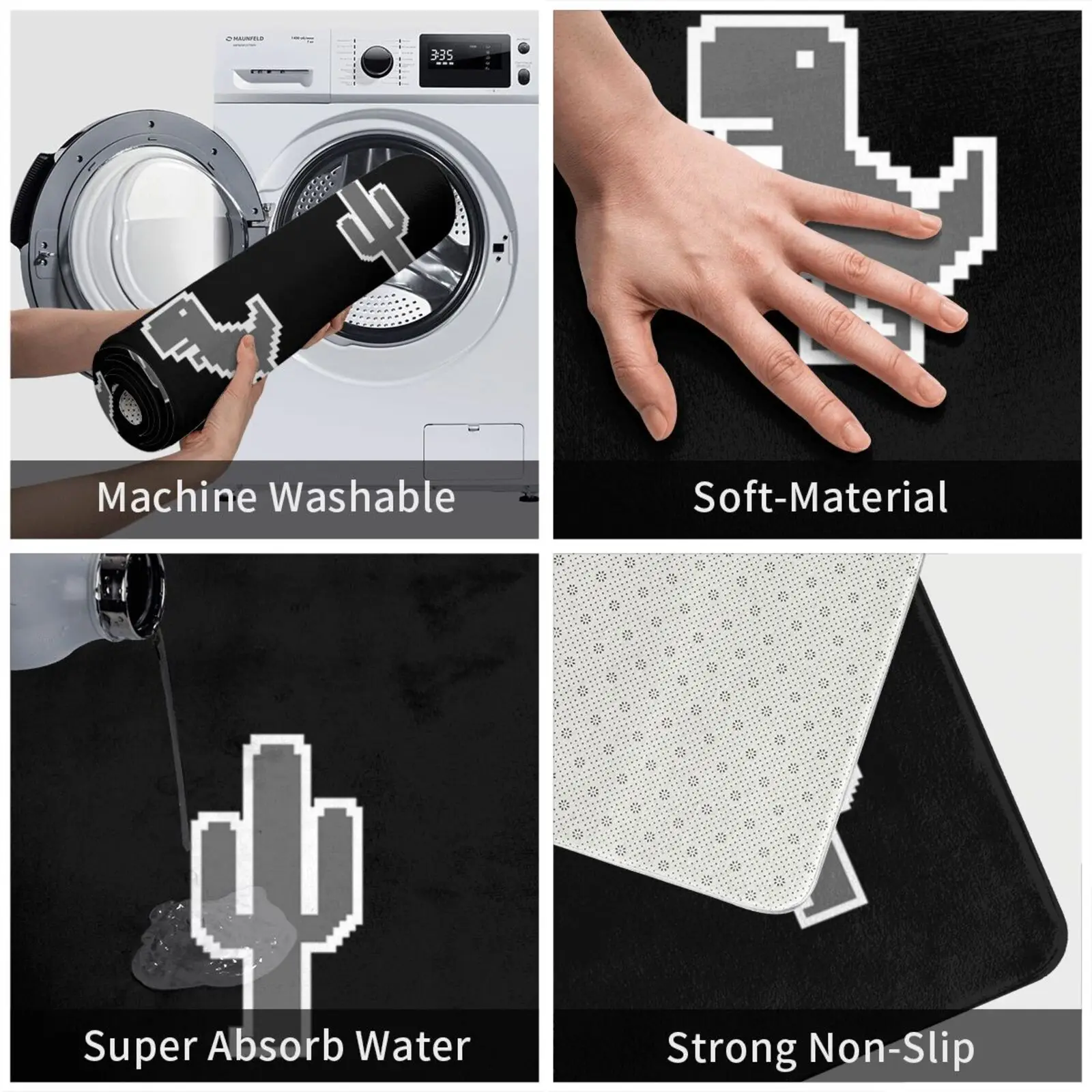 MAUNFELD

3:35

Machine Washable

Soft-Material

Super Absorb Water

Strong Non-Slip