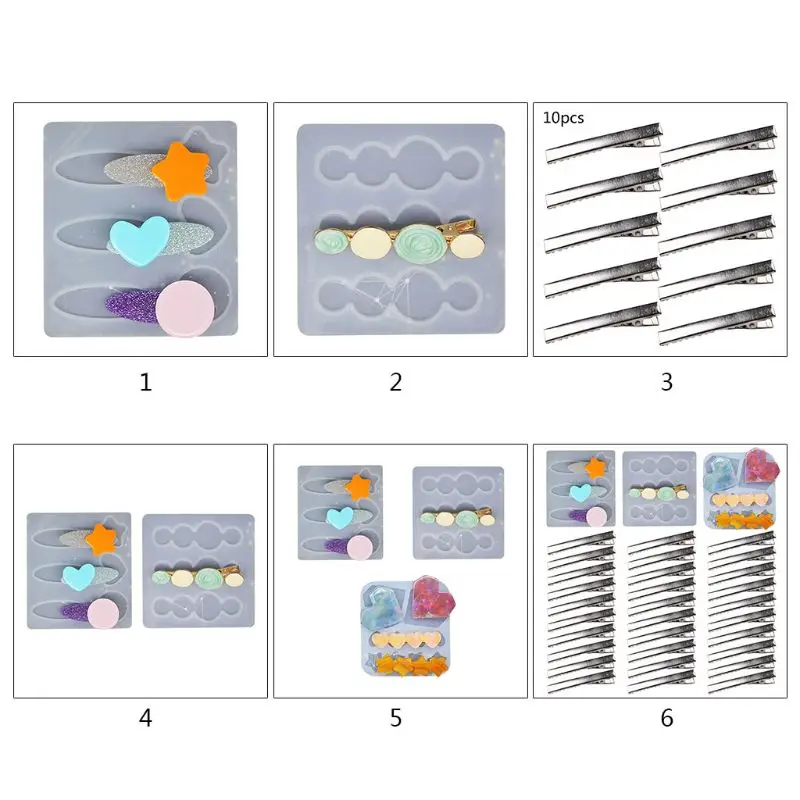 10pcs

1

2

3

4

5

6