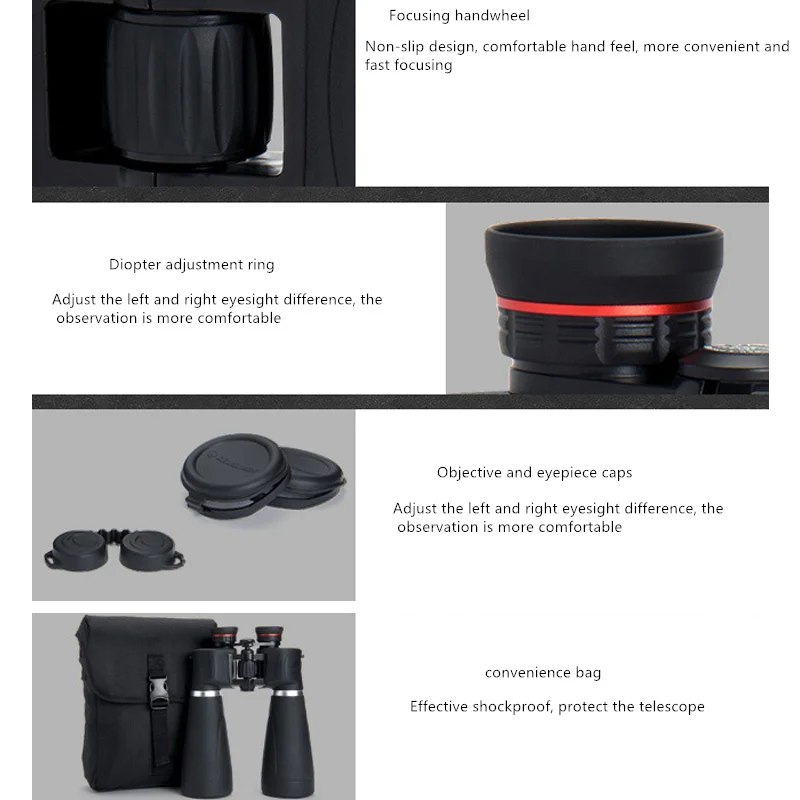 Focusing handwheel

Non-slip design, comfortable hand feel, more convenient and fast focusing

Diopter adjustment ring

Adjust the left and right eyesight difference, the observation is more comfortable

Objective and eyepiece caps

Adjust the left and right eyesight difference, the observation is more comfortable

convenience bag

Effective shockproof, protect the telescope