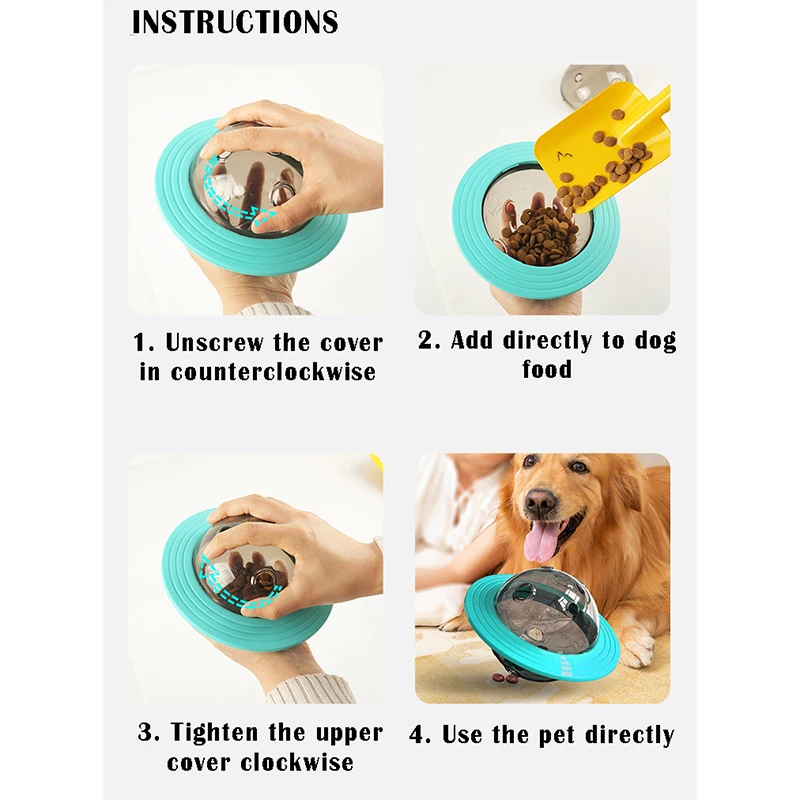 INSTRUCTIONS

1. Unscrew the cover in counterclockwise

2. Add directly to dog food

3. Tighten the upper cover clockwise

4. Use the pet directly