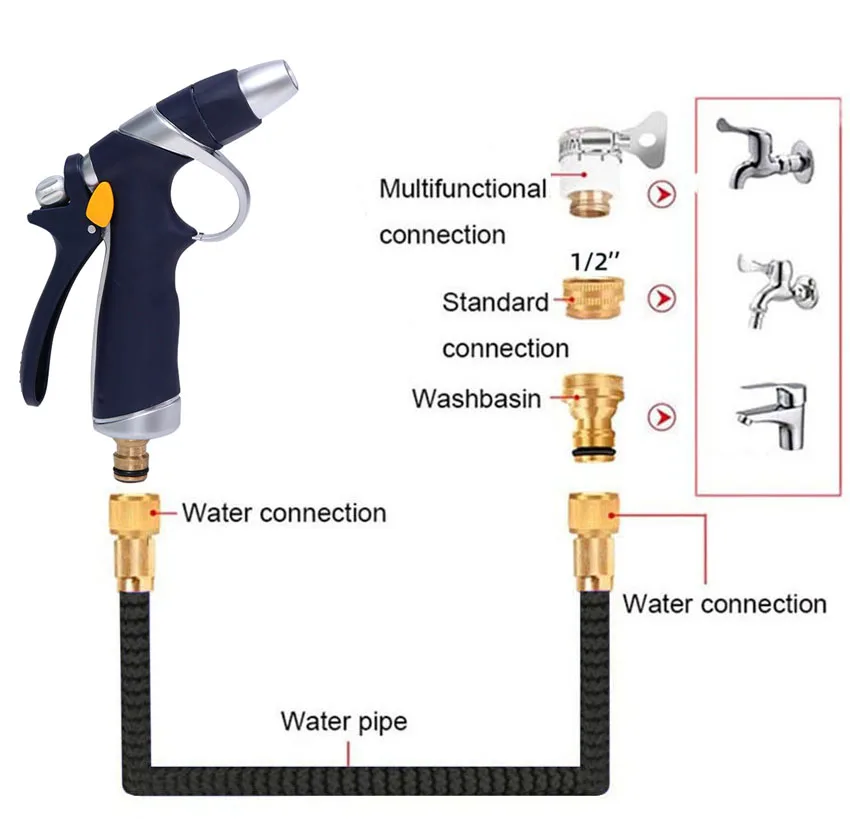 Multifunctional connection

1/2''

Standard connection

Washbasin

Water connection

Water connection

Water pipe