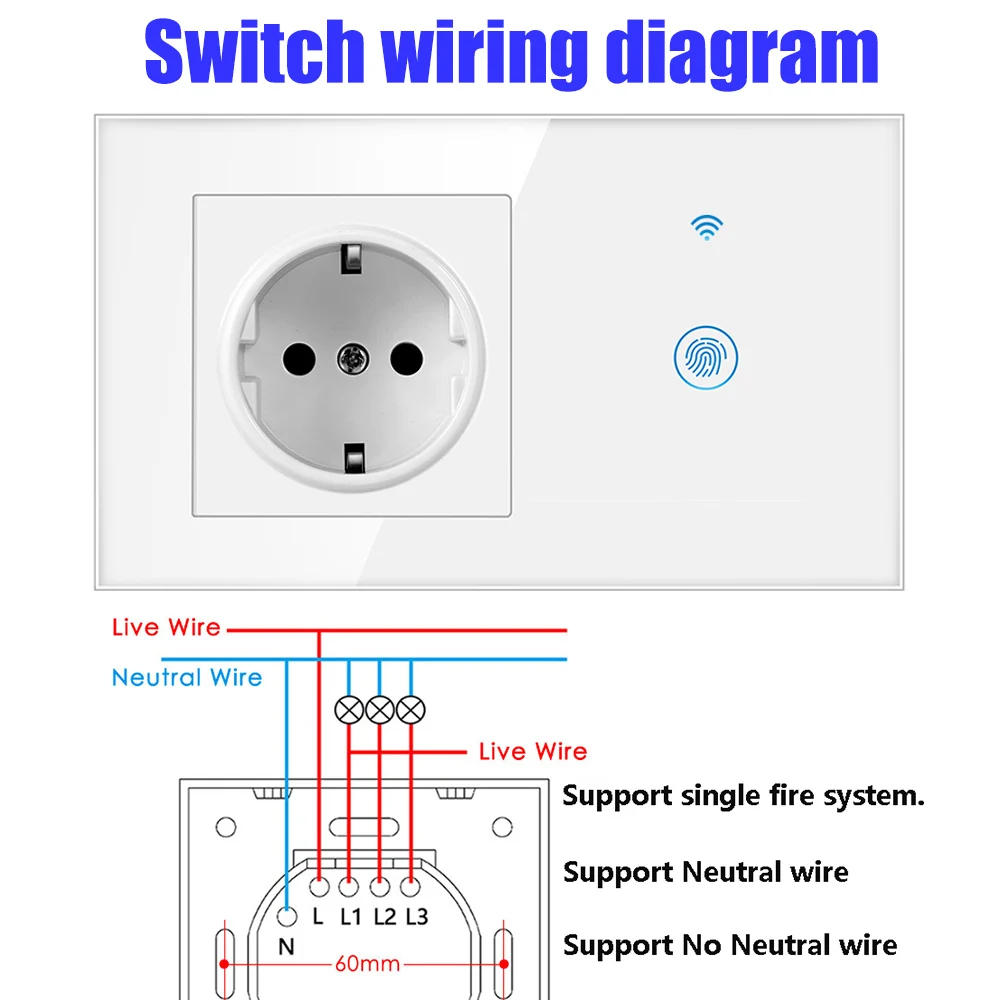 Switch wiring diagram

Live Wire

Neutral Wire

Live Wire

Support single fire system.

Support Neutral wire

Support No Neutral wire

N L L1 L2 L3

60mm