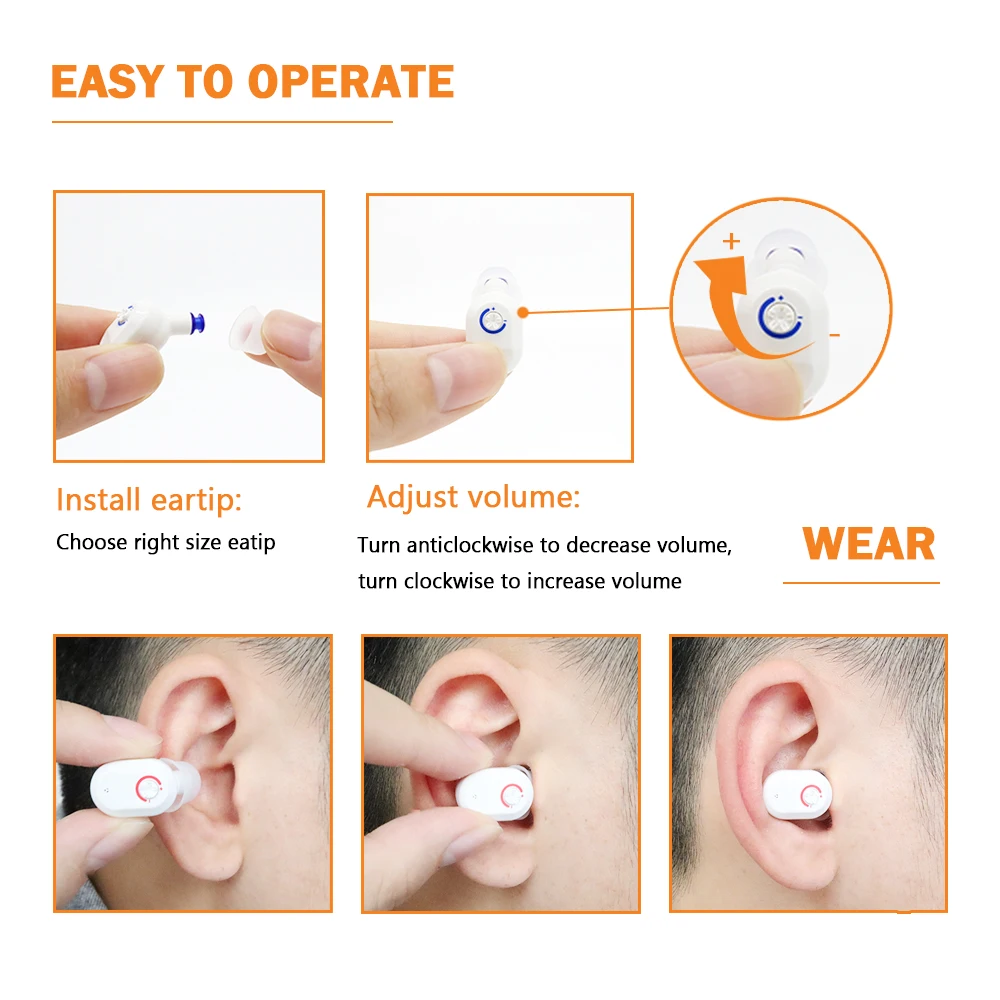 EASY TO OPERATE

+

-

Install eartip:

Choose right size eatip

Adjust volume:

Turn anticlockwise to decrease volume, turn clockwise to increase volume

WEAR