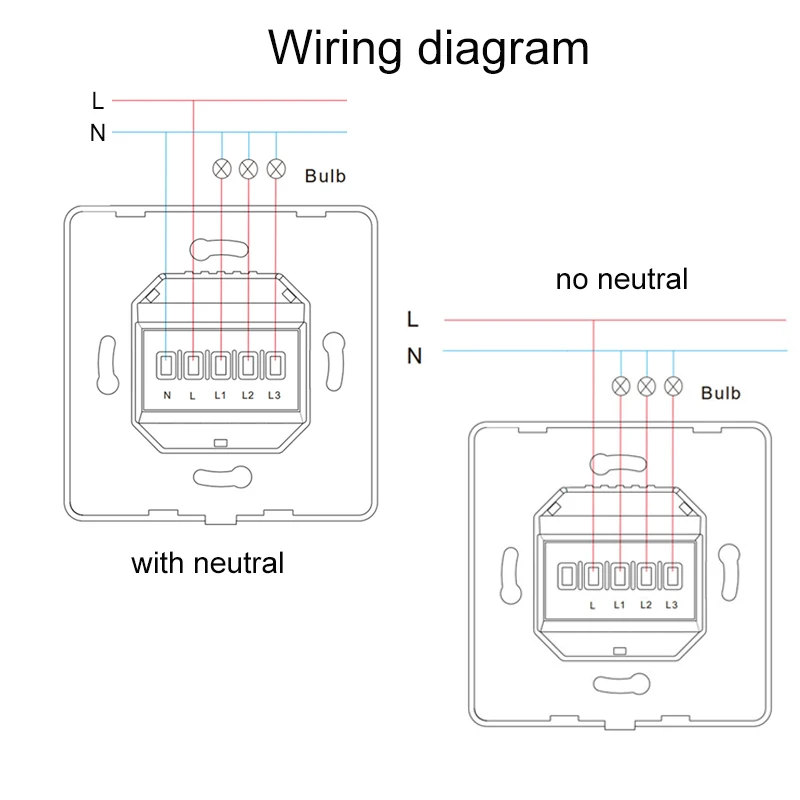 Wiring diagram

L
N
Bulb
N L L1 L2 L3
with neutral

no neutral
L
N
Bulb
L L1 L2 L3