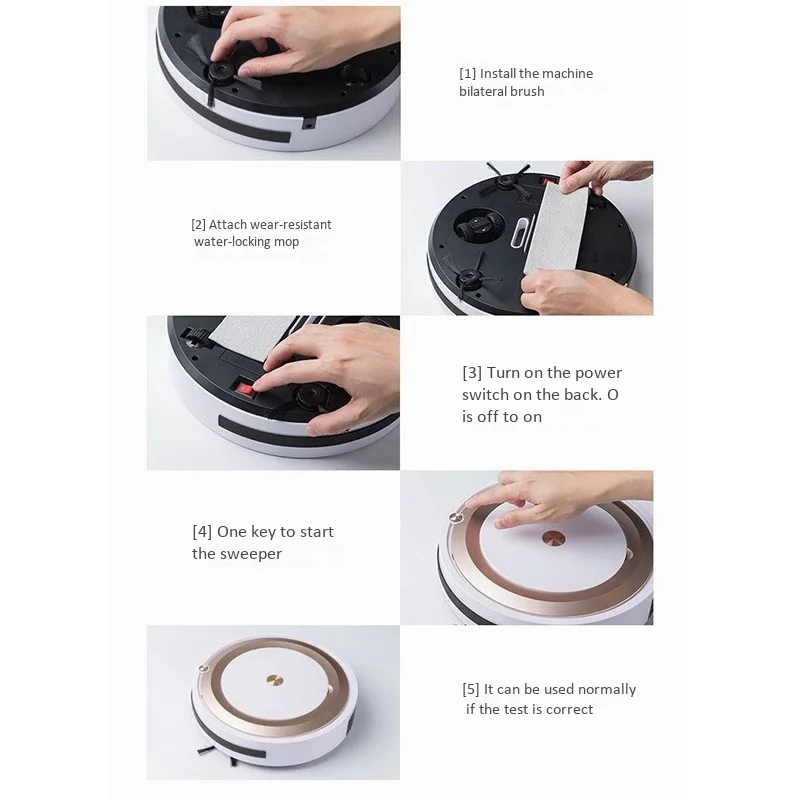 [1] Install the machine bilateral brush

[2] Attach wear-resistant water-locking mop

[3] Turn on the power switch on the back. O is off to on

[4] One key to start the sweeper

[5] It can be used normally if the test is correct