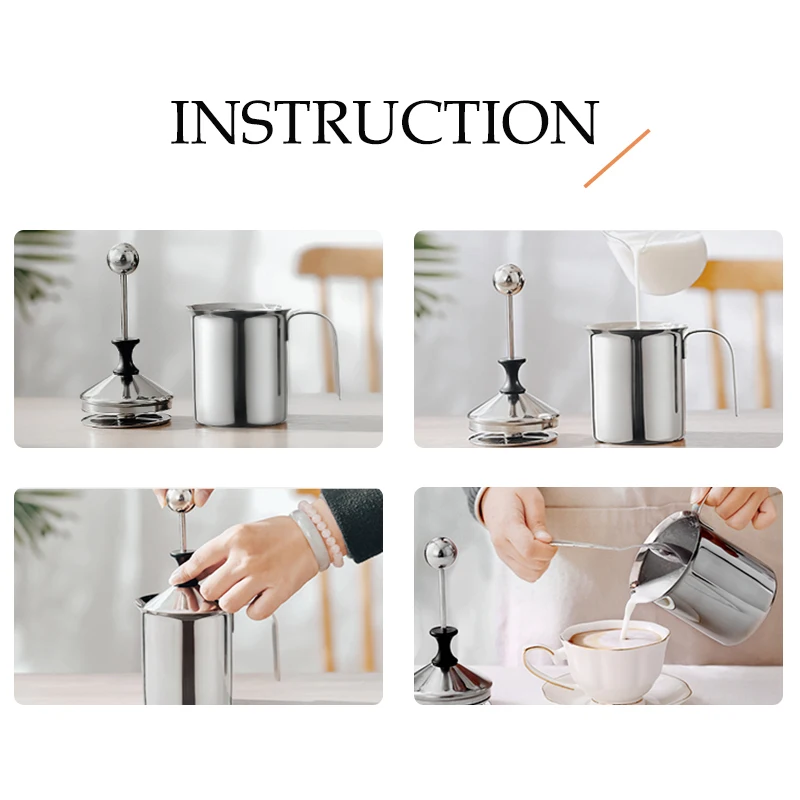 INSTRUCTION