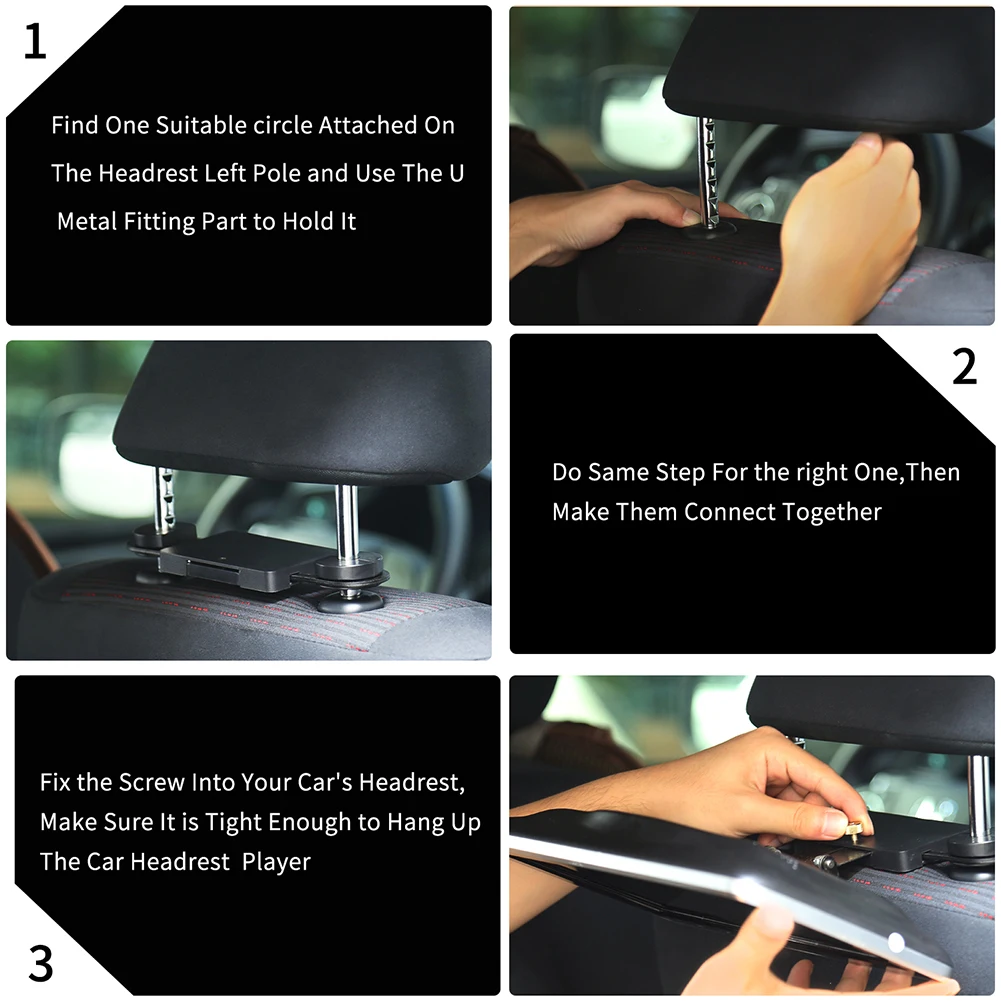 1

Find One Suitable circle Attached On The Headrest Left Pole and Use The U Metal Fitting Part to Hold It

2

Do Same Step For the right One,Then Make Them Connect Together

Fix the Screw Into Your Car's Headrest, Make Sure It is Tight Enough to Hang Up The Car Headrest Player

3