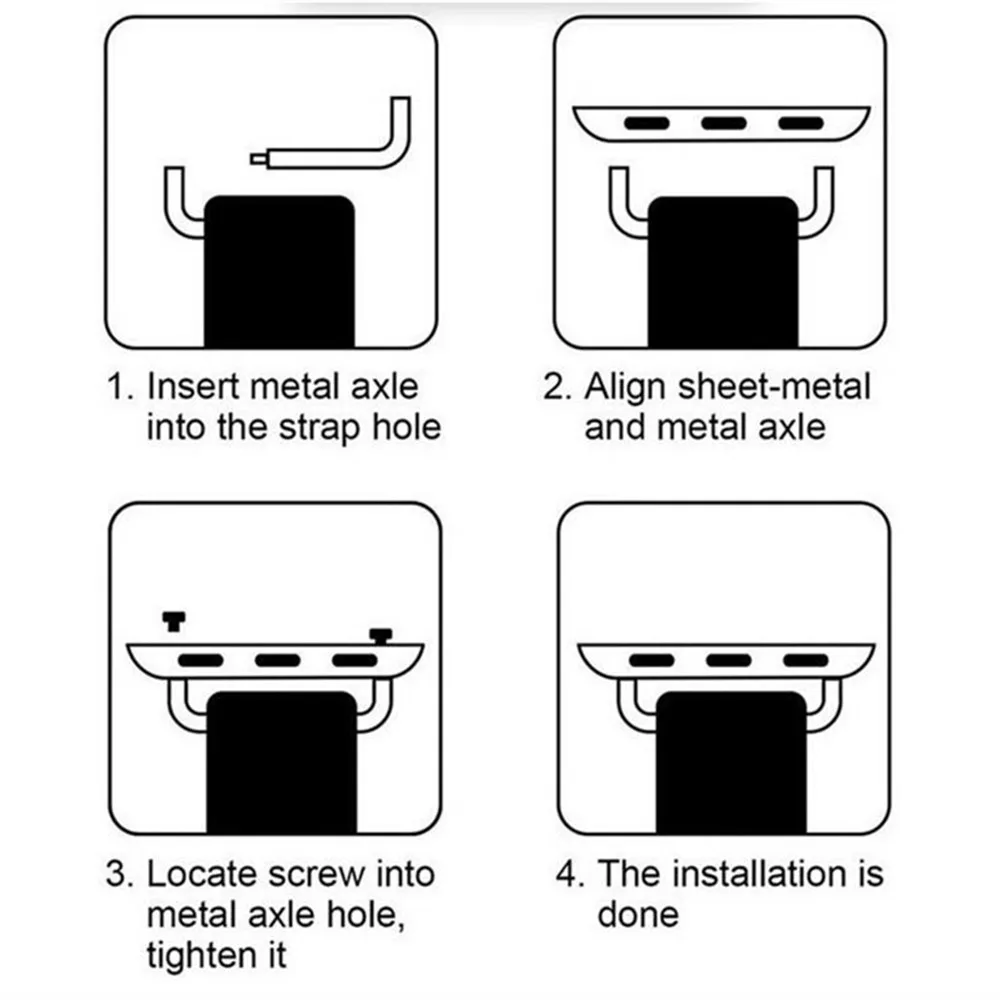 1. Insert metal axle into the strap hole

2. Align sheet-metal and metal axle

3. Locate screw into metal axle hole, tighten it

4. The installation is done