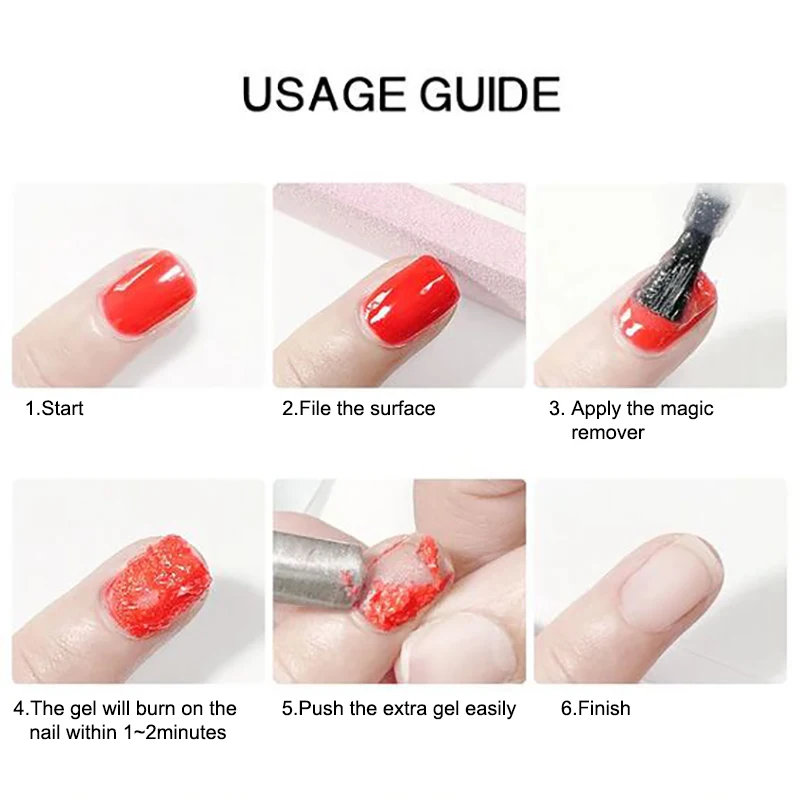 USAGE GUIDE

1.Start

2.File the surface

3. Apply the magic remover

4.The gel will burn on the nail within 1~2minutes

5.Push the extra gel easily

6.Finish