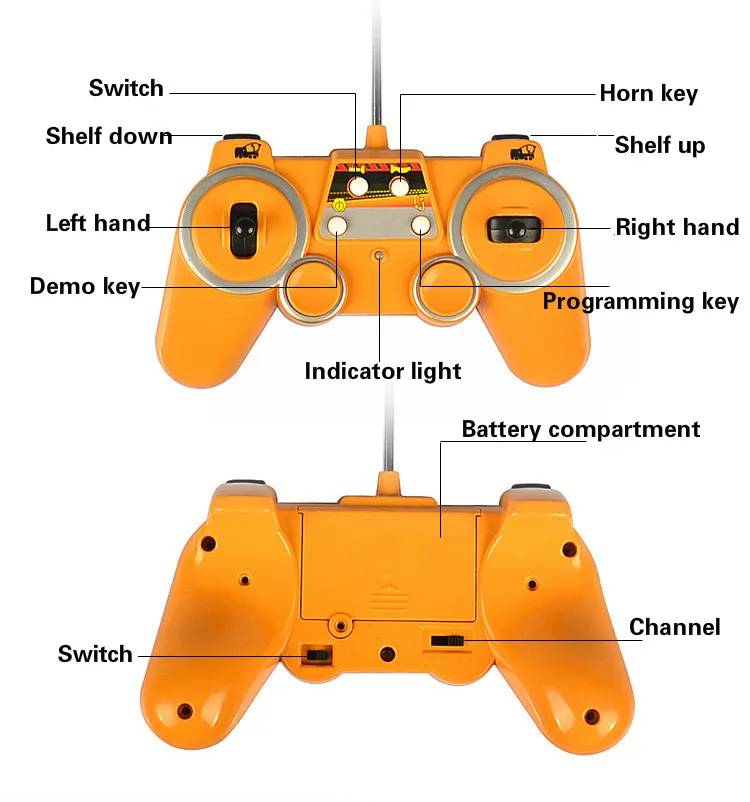 Switch
Horn key
Shelf down
Shelf up
Left hand
Right hand
Demo key
Programming key
Indicator light
Battery compartment
Channel
Switch