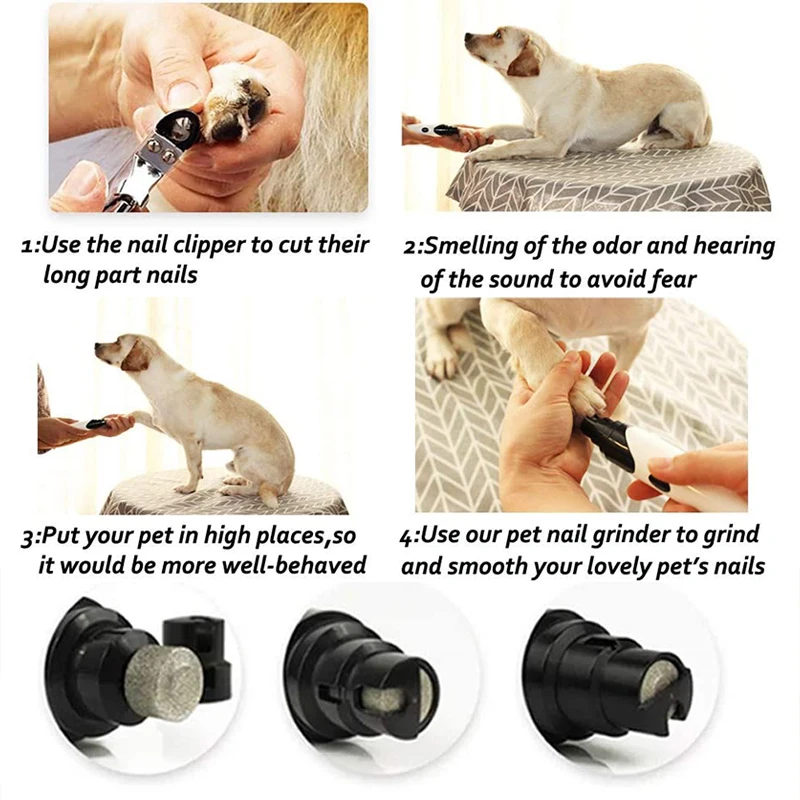 1:Use the nail clipper to cut their long part nails

2:Smelling of the odor and hearing of the sound to avoid fear

3:Put your pet in high places,so it would be more well-behaved

4:Use our pet nail grinder to grind and smooth your lovely pet's nails