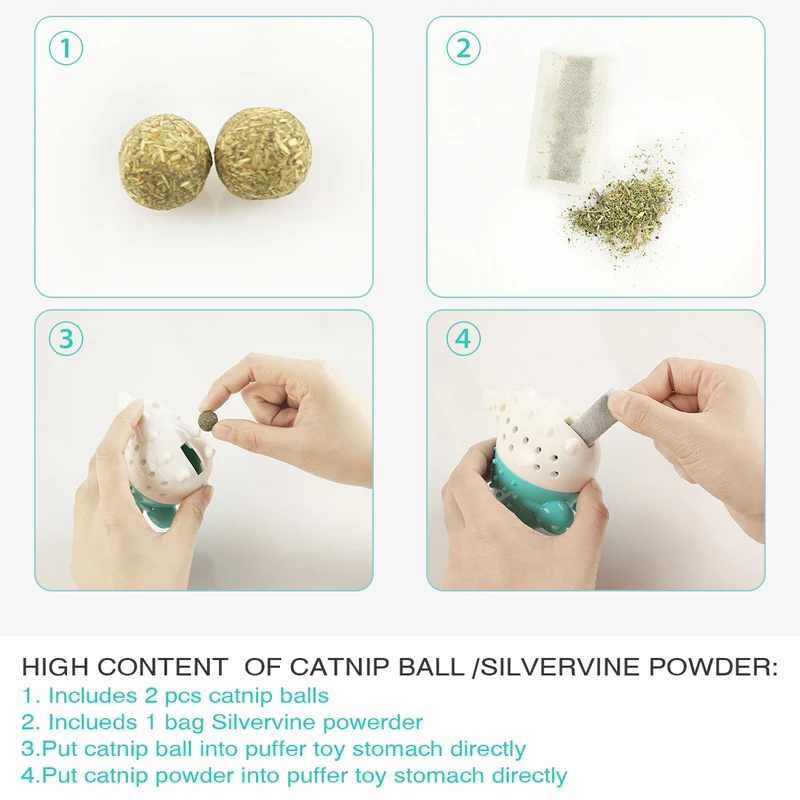 ①

②

③

④

HIGH CONTENT OF CATNIP BALL /SILVERVINE POWDER:
1. Includes 2 pcs catnip balls
2. Inclueds 1 bag Silvervine powerder
3.Put catnip ball into puffer toy stomach directly
4.Put catnip powder into puffer toy stomach directly