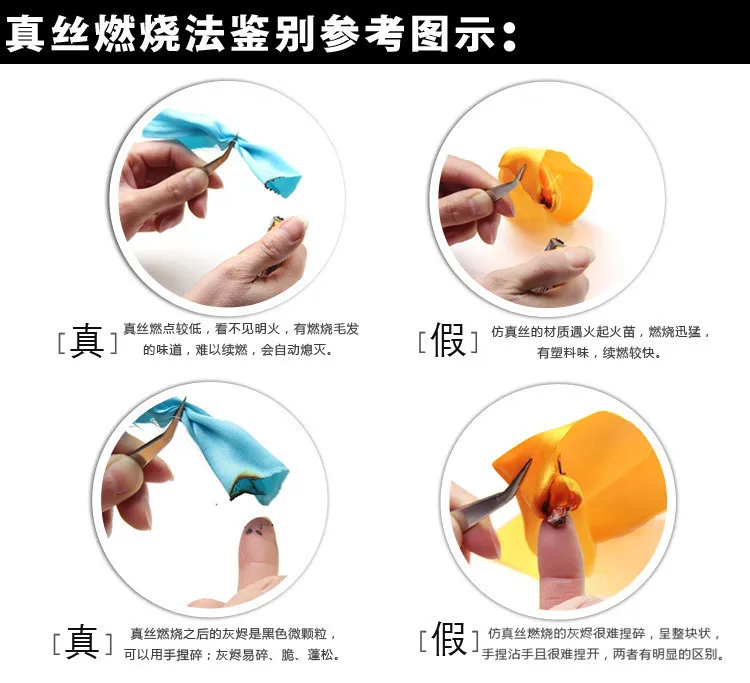 真丝燃烧法鉴别参考图示：

[真] 真丝燃点较低，看不见明火，有燃烧毛发的味道，难以续燃，会自动熄灭。

[假] 仿真丝的材质遇火起火苗，燃烧迅猛，有塑料味，续燃较快。

[真] 真丝燃烧之后的灰烬是黑色微颗粒，可以用手捏碎；灰烬易碎、脆、蓬松。

[假] 仿真丝燃烧的灰烬很难捏碎，呈整块状，手捏沾手且很难捏开，两者有明显的区别。