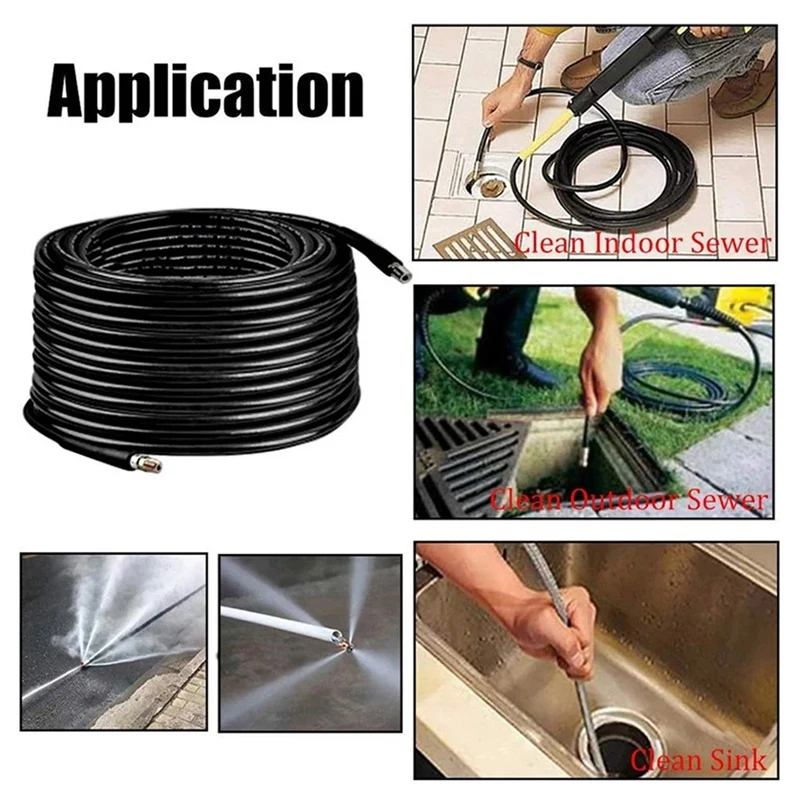 Application

Clean Indoor Sewer

Clean Outdoor Sewer

Clean Sink