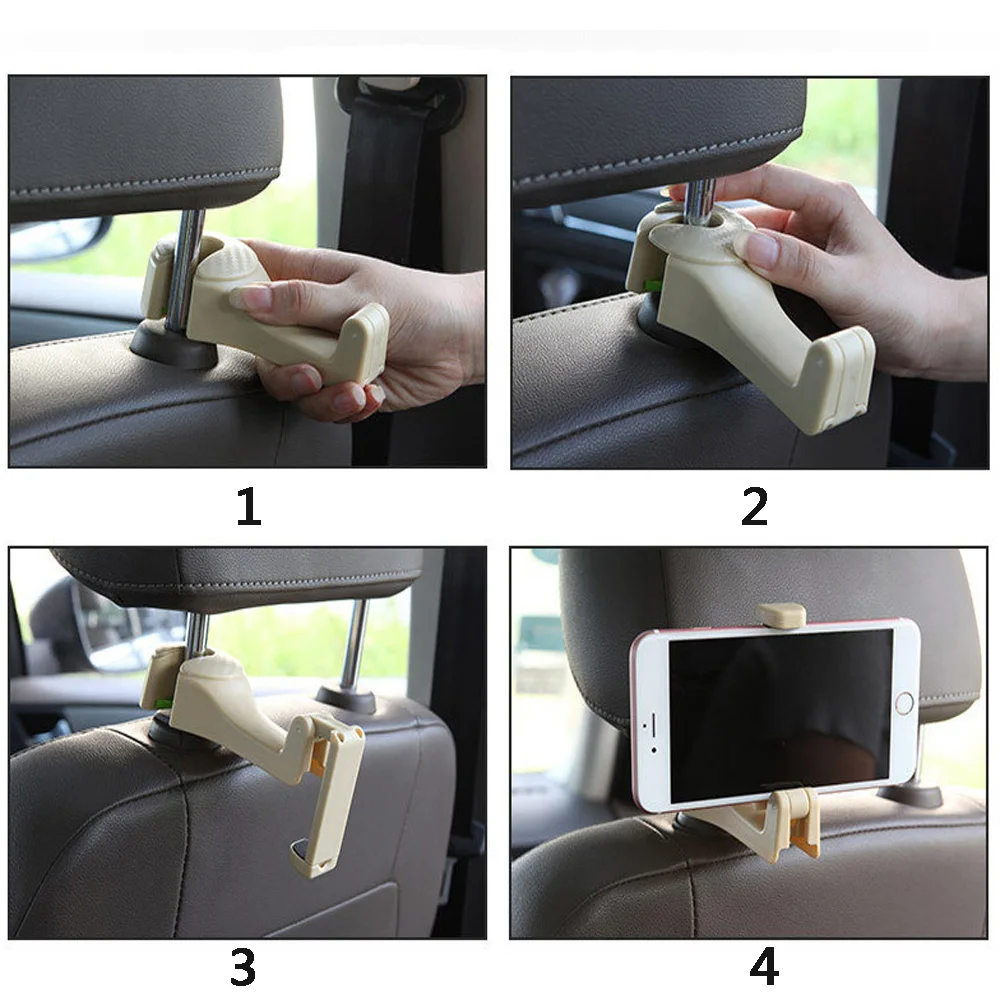 1

2

3

4