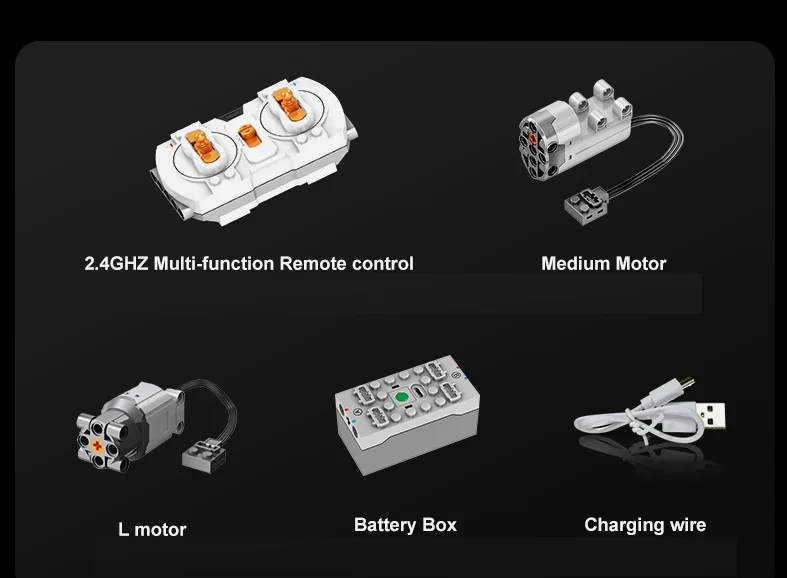 2.4GHZ Multi-function Remote control

Medium Motor

L motor

Battery Box

Charging wire