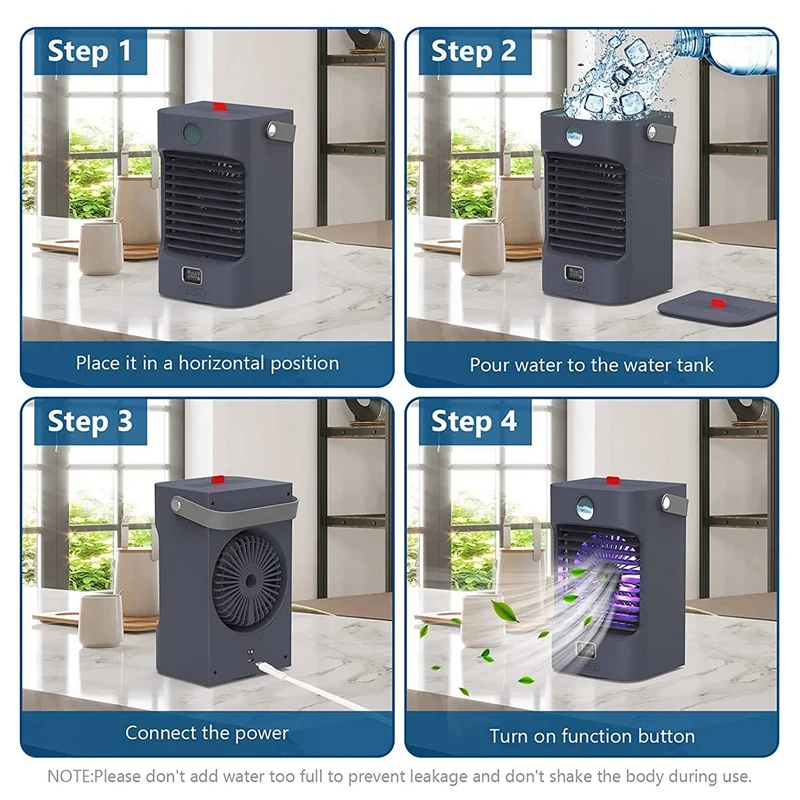 Step 1

Place it in a horizontal position

Step 2

Pour water to the water tank

Step 3

Connect the power

Step 4

Turn on function button

NOTE:Please don't add water too full to prevent leakage and don't shake the body during use.