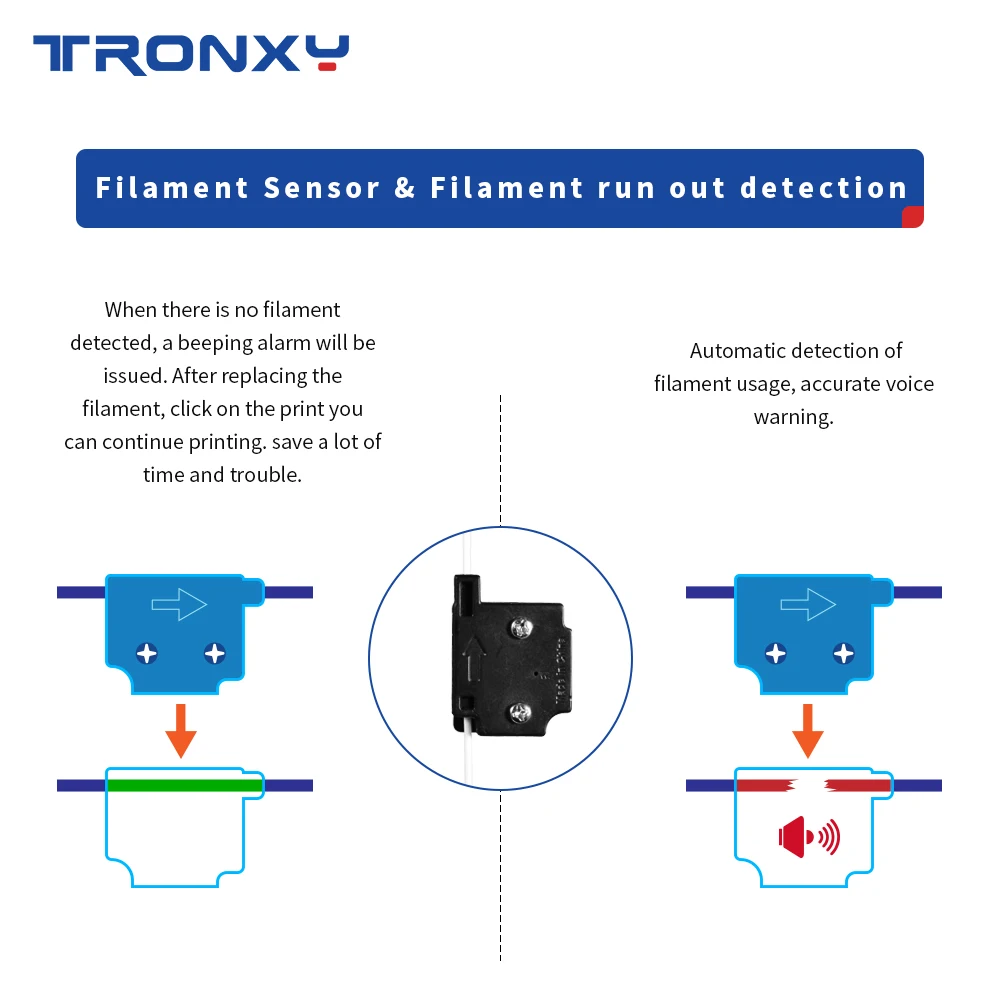 TRONXY

Filament Sensor & Filament run out detection

When there is no filament detected, a beeping alarm will be issued. After replacing the filament, click on the print you can continue printing. save a lot of time and trouble.

Automatic detection of filament usage, accurate voice warning.