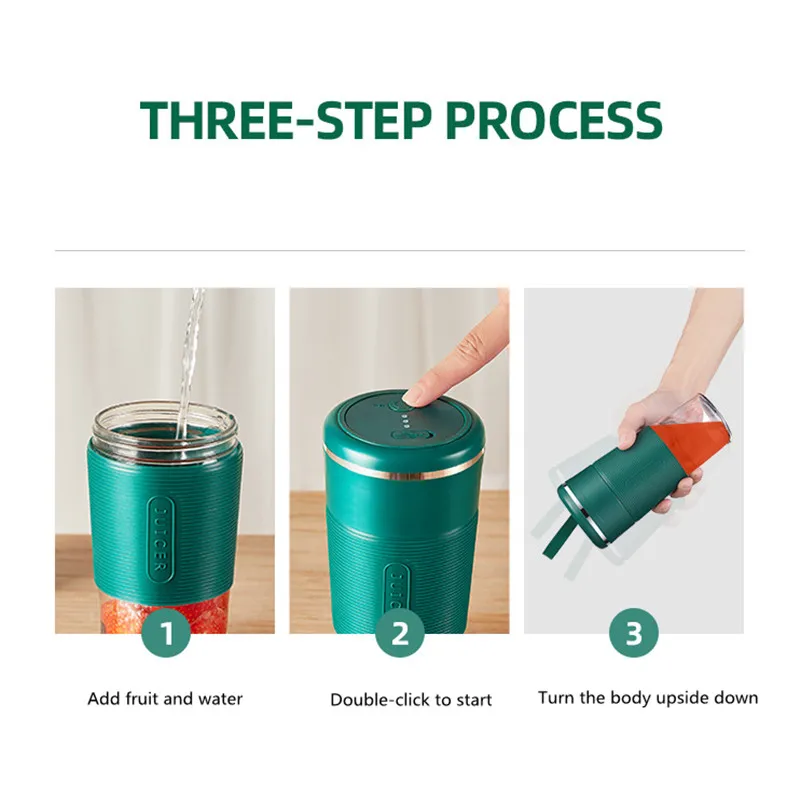 THREE-STEP PROCESS

JUICER

1

Add fruit and water

JUICER

2

Double-click to start

3

Turn the body upside down