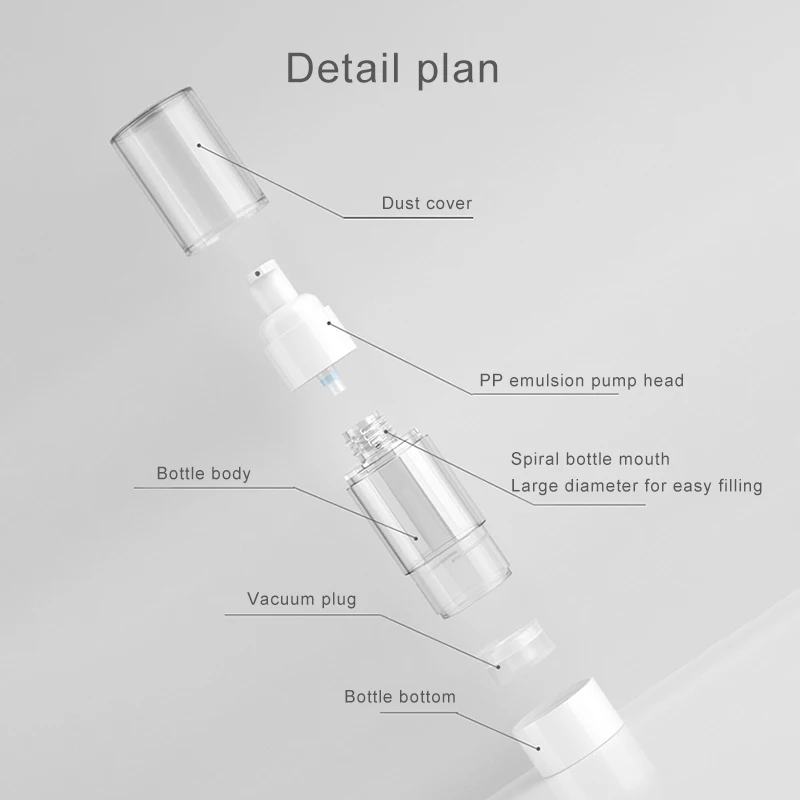 Detail plan

Dust cover

PP emulsion pump head

Spiral bottle mouth
Large diameter for easy filling

Bottle body

Vacuum plug

Bottle bottom