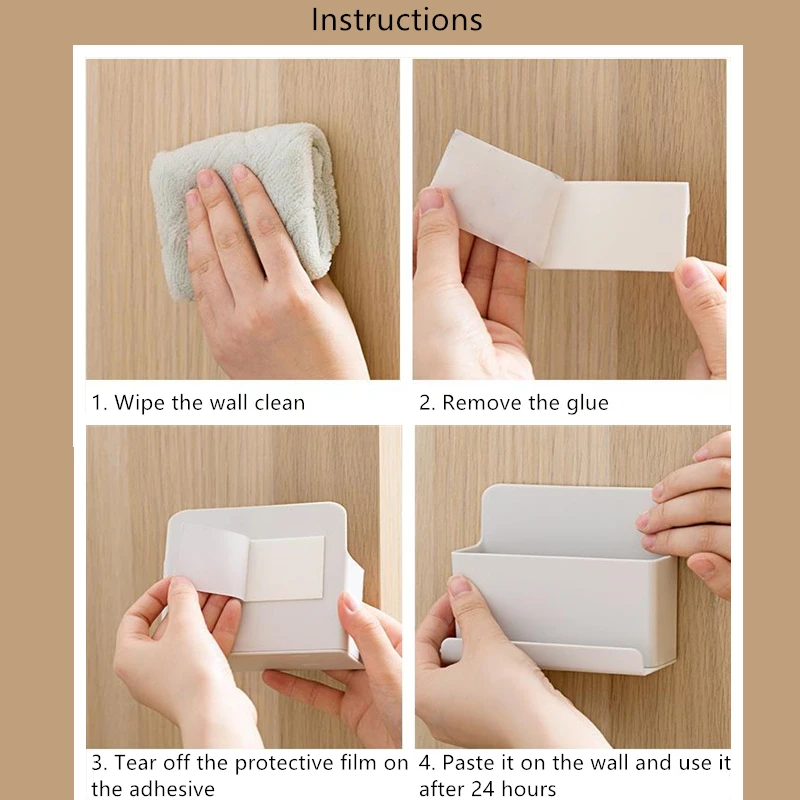 Instructions

1. Wipe the wall clean

2. Remove the glue

3. Tear off the protective film on the adhesive

4. Paste it on the wall and use it after 24 hours