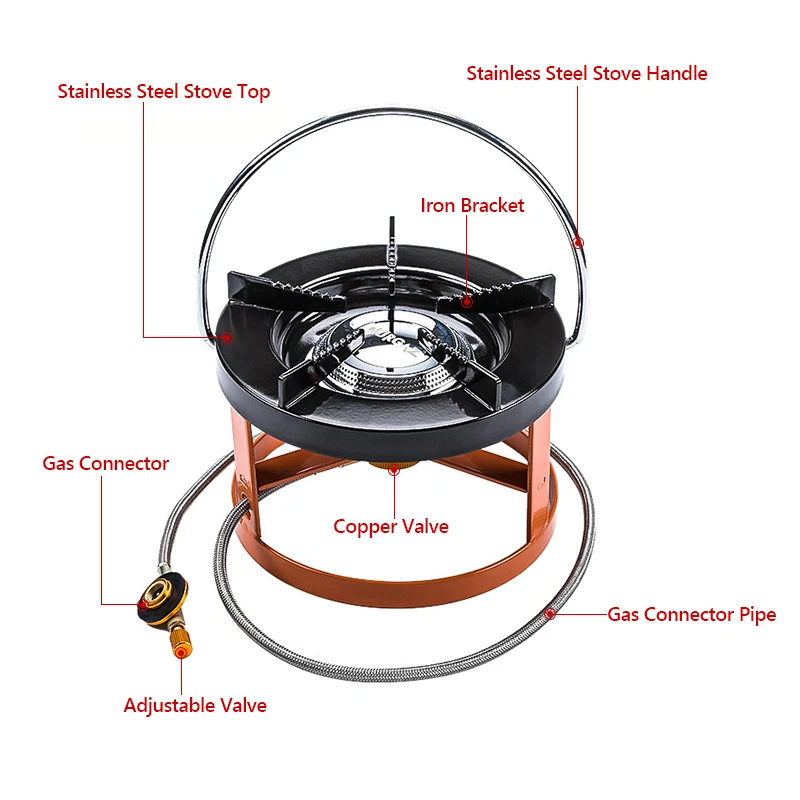 Stainless Steel Stove Top
Stainless Steel Stove Handle
Iron Bracket
Gas Connector
Copper Valve
Gas Connector Pipe
Adjustable Valve