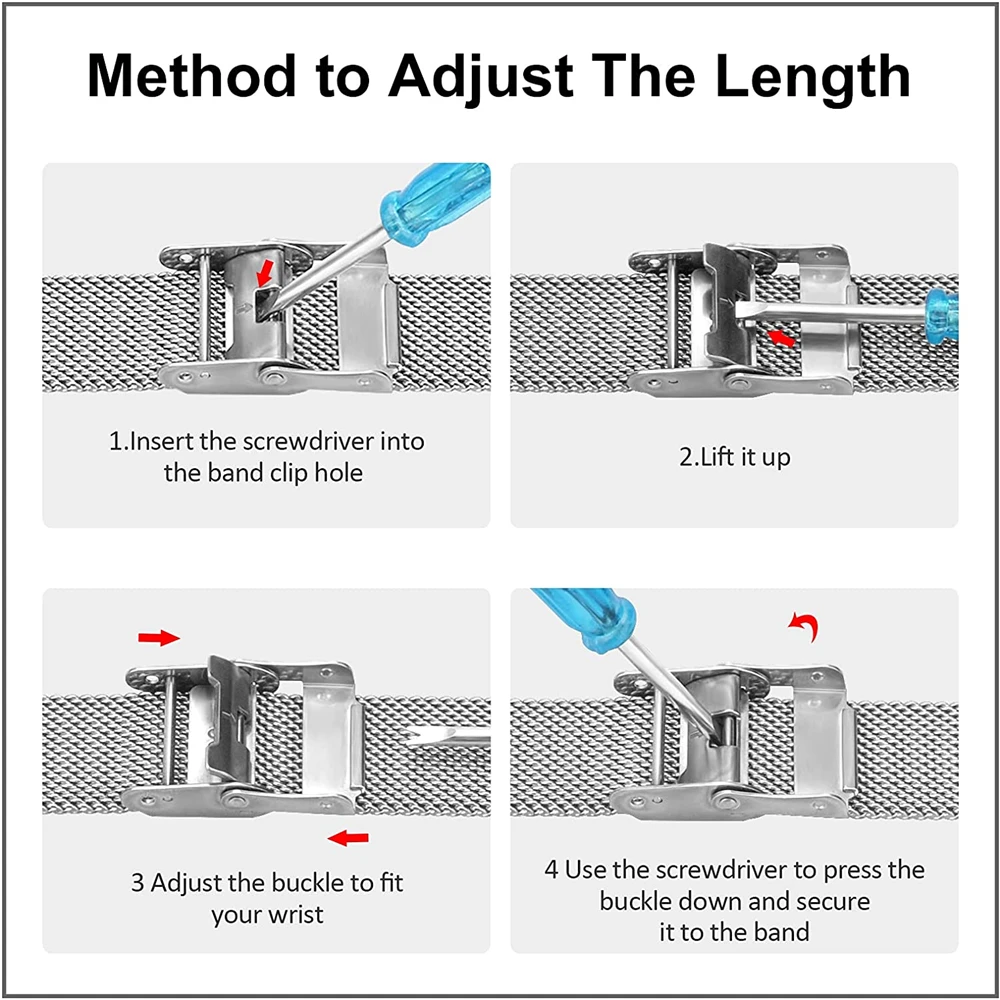 Method to Adjust The Length

1.Insert the screwdriver into the band clip hole

2.Lift it up

3 Adjust the buckle to fit your wrist

4 Use the screwdriver to press the buckle down and secure it to the band