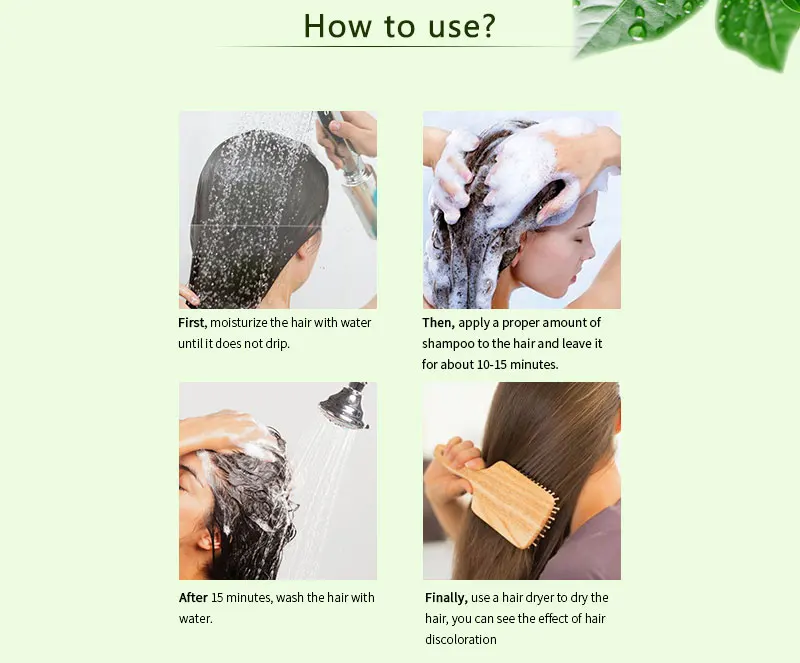 How to use?

First, moisturize the hair with water until it does not drip.

Then, apply a proper amount of shampoo to the hair and leave it for about 10-15 minutes.

After 15 minutes, wash the hair with water.

Finally, use a hair dryer to dry the hair, you can see the effect of hair discoloration