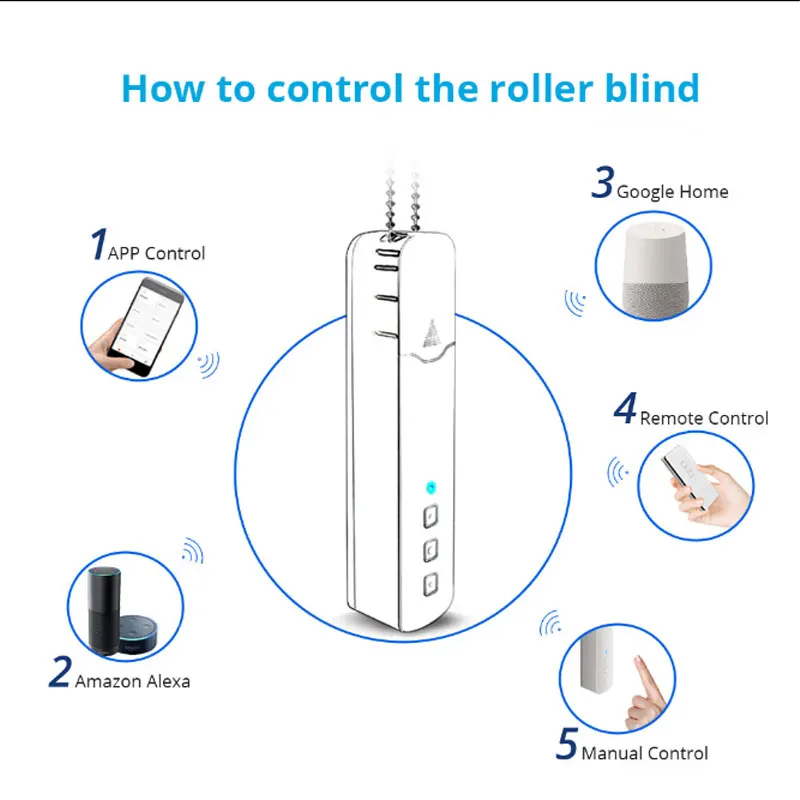 How to control the roller blind

1 APP Control

2 Amazon Alexa

3 Google Home

4 Remote Control

5 Manual Control