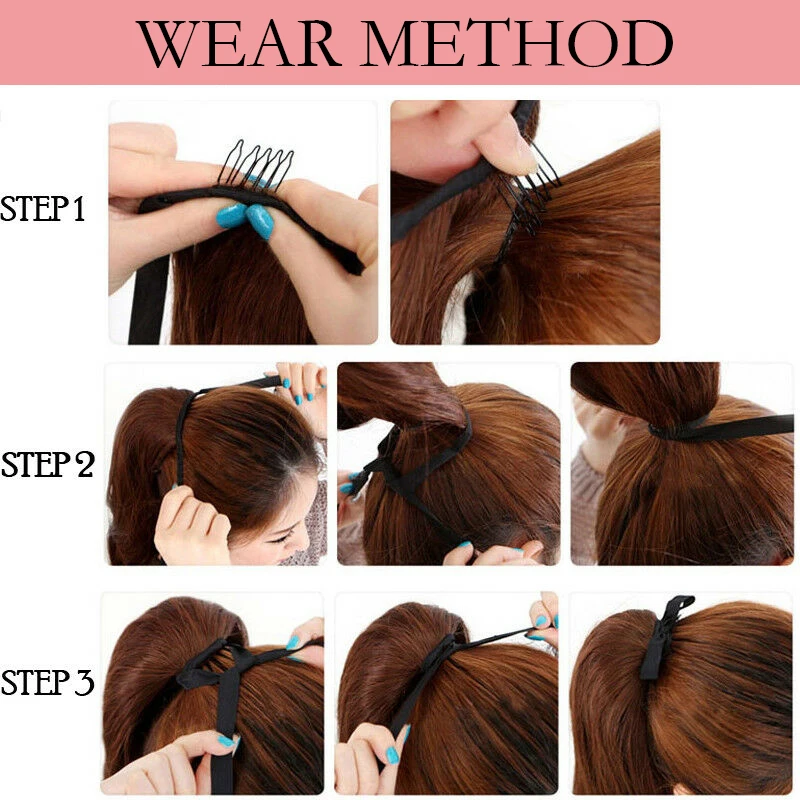 WEAR METHOD

STEP 1

STEP 2

STEP 3