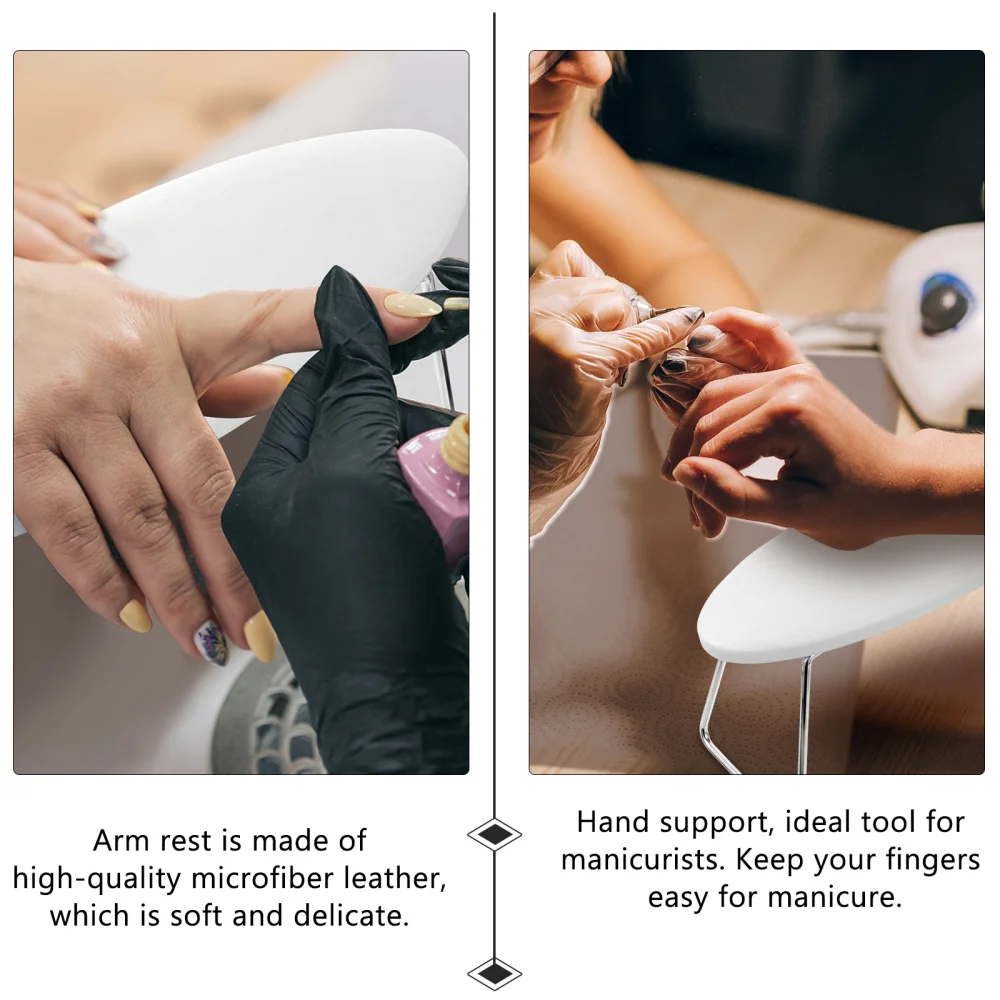 Arm rest is made of high-quality microfiber leather, which is soft and delicate.

Hand support, ideal tool for manicurists. Keep your fingers easy for manicure.