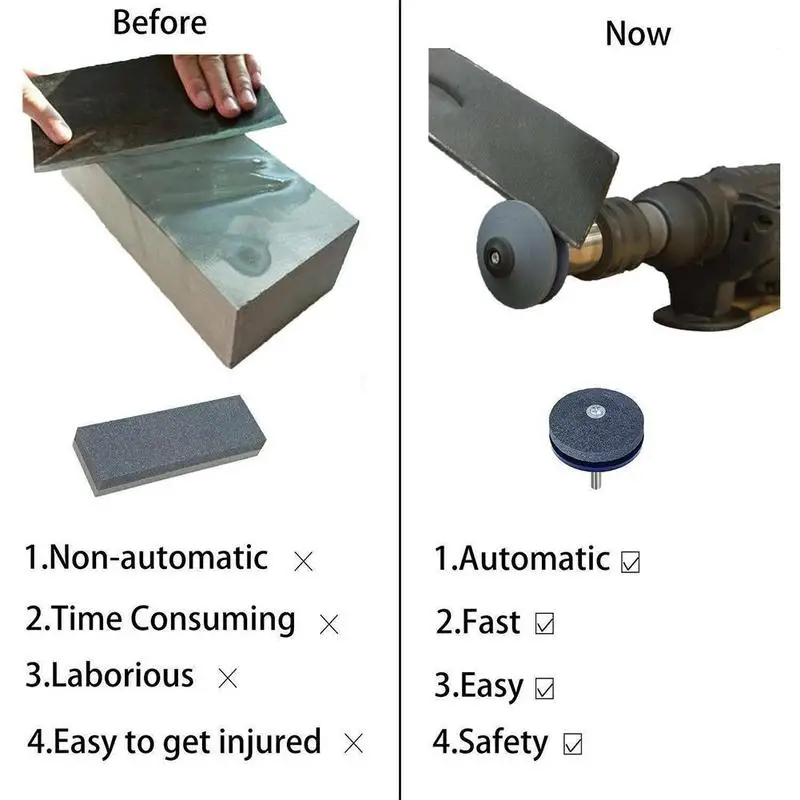 Before

1.Non-automatic ×

2.Time Consuming ×

3.Laborious ×

4.Easy to get injured ×

Now

1.Automatic ☑

2.Fast ☑

3.Easy ☑

4.Safety ☑