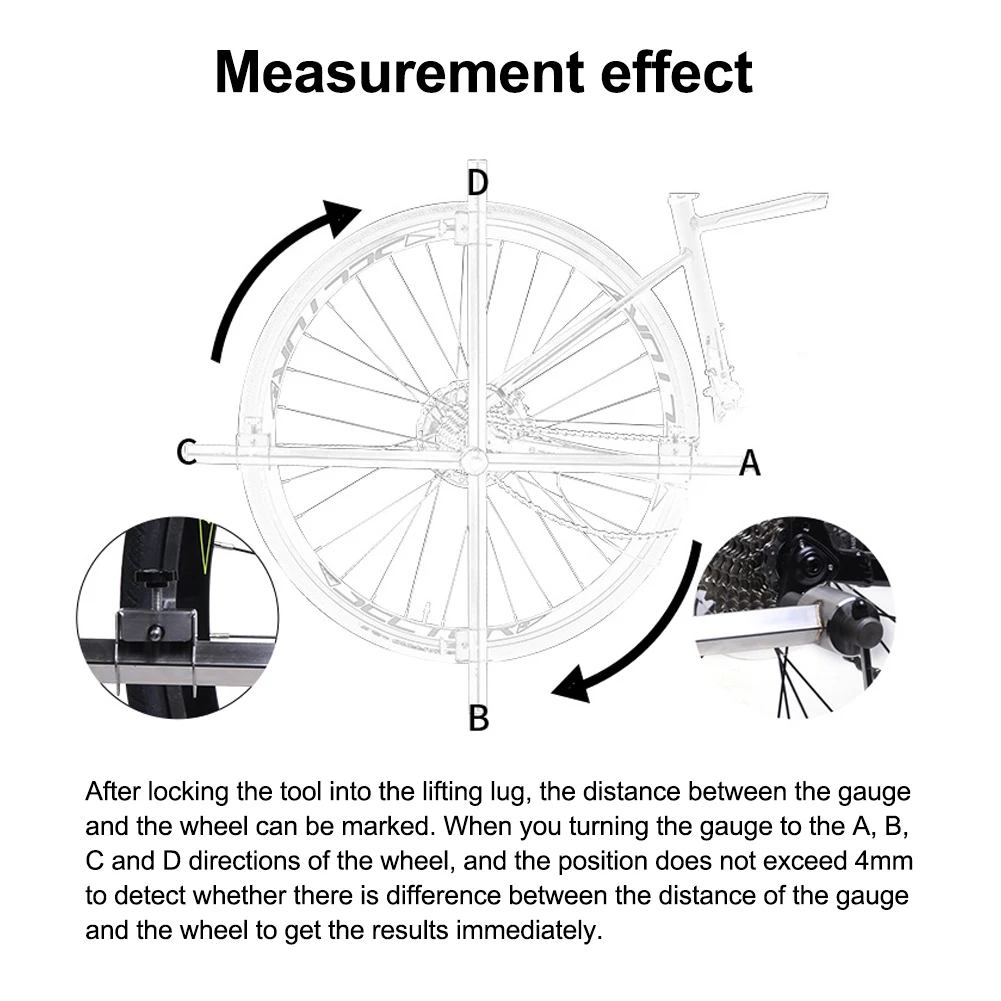 Measurement effect

D

C

A

B

After locking the tool into the lifting lug, the distance between the gauge and the wheel can be marked. When you turning the gauge to the A, B, C and D directions of the wheel, and the position does not exceed 4mm to detect whether there is difference between the distance of the gauge and the wheel to get the results immediately.