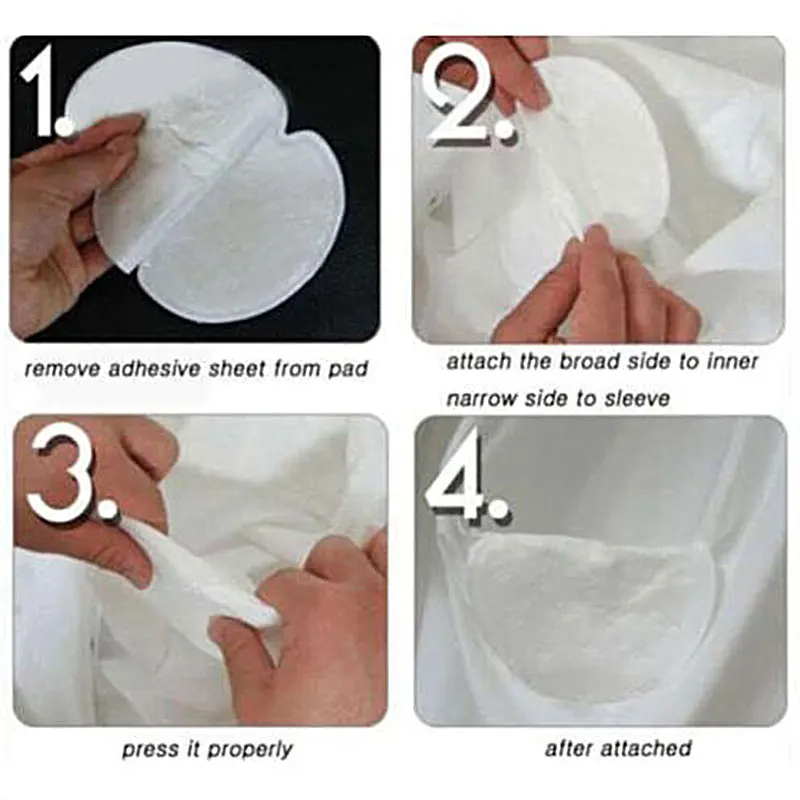 1.

remove adhesive sheet from pad

2.

attach the broad side to inner narrow side to sleeve

3.

press it properly

4.

after attached