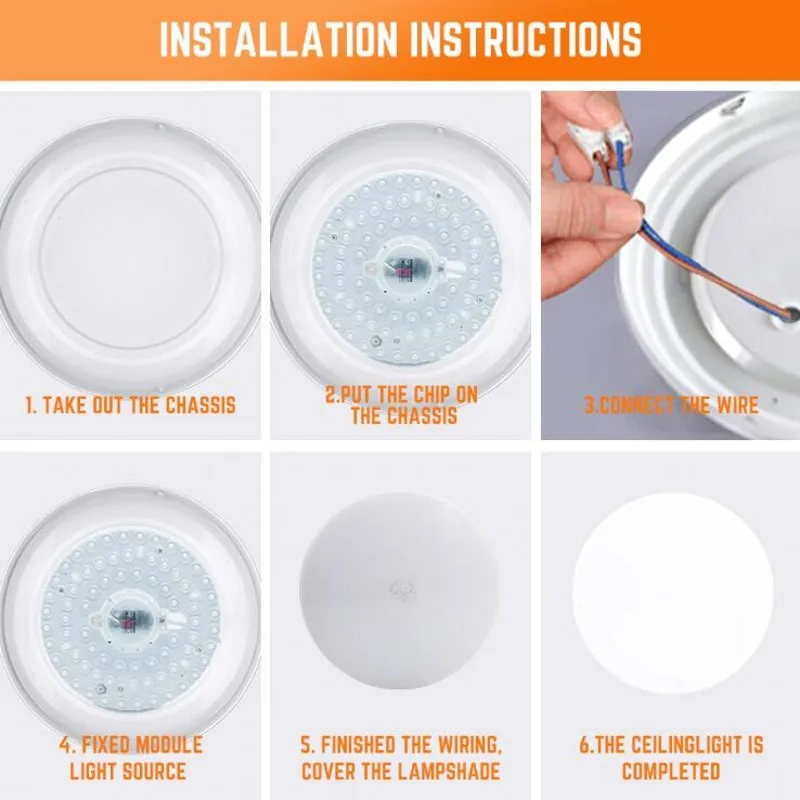 INSTALLATION INSTRUCTIONS

1. TAKE OUT THE CHASSIS

2.PUT THE CHIP ON THE CHASSIS

3.CONNECT THE WIRE

4. FIXED MODULE LIGHT SOURCE

5. FINISHED THE WIRING, COVER THE LAMPSHADE

6.THE CEILINGLIGHT IS COMPLETED