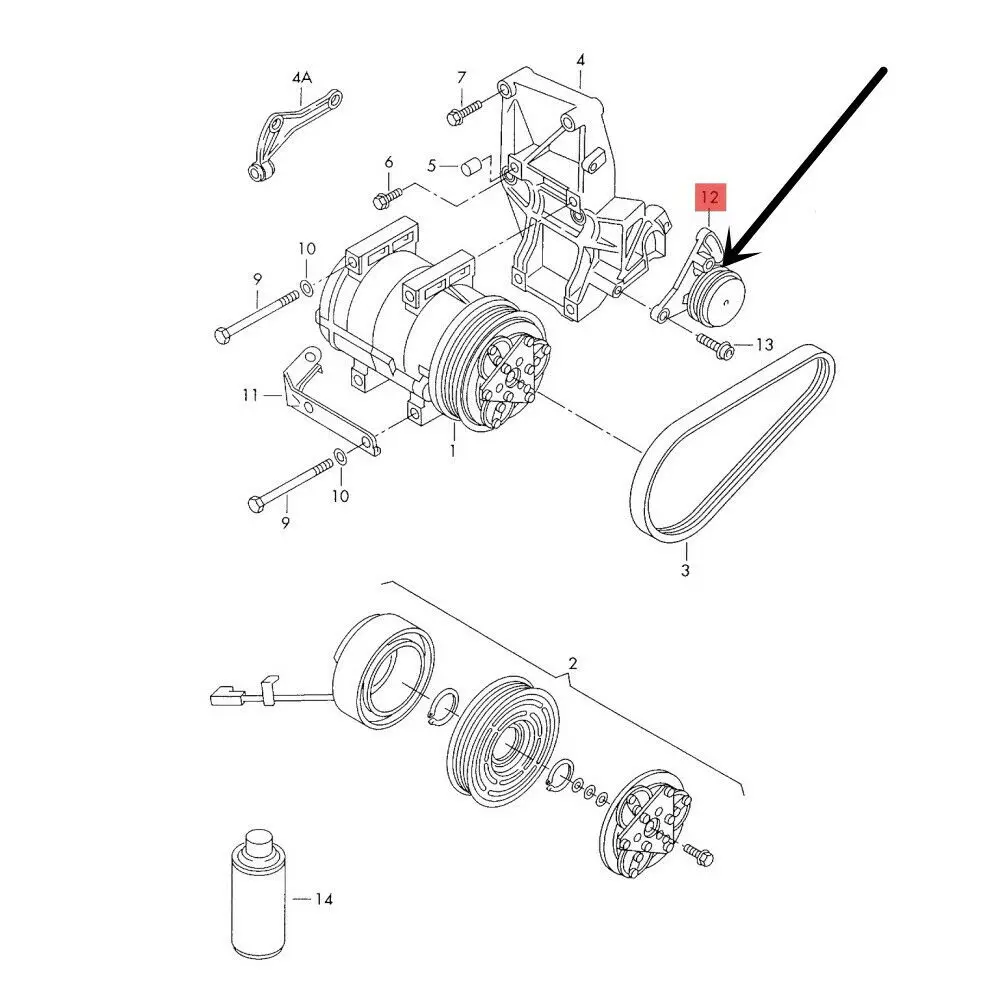 4A
7
4
6
5
12
10
9
13
11
1
10
9
3
2
14